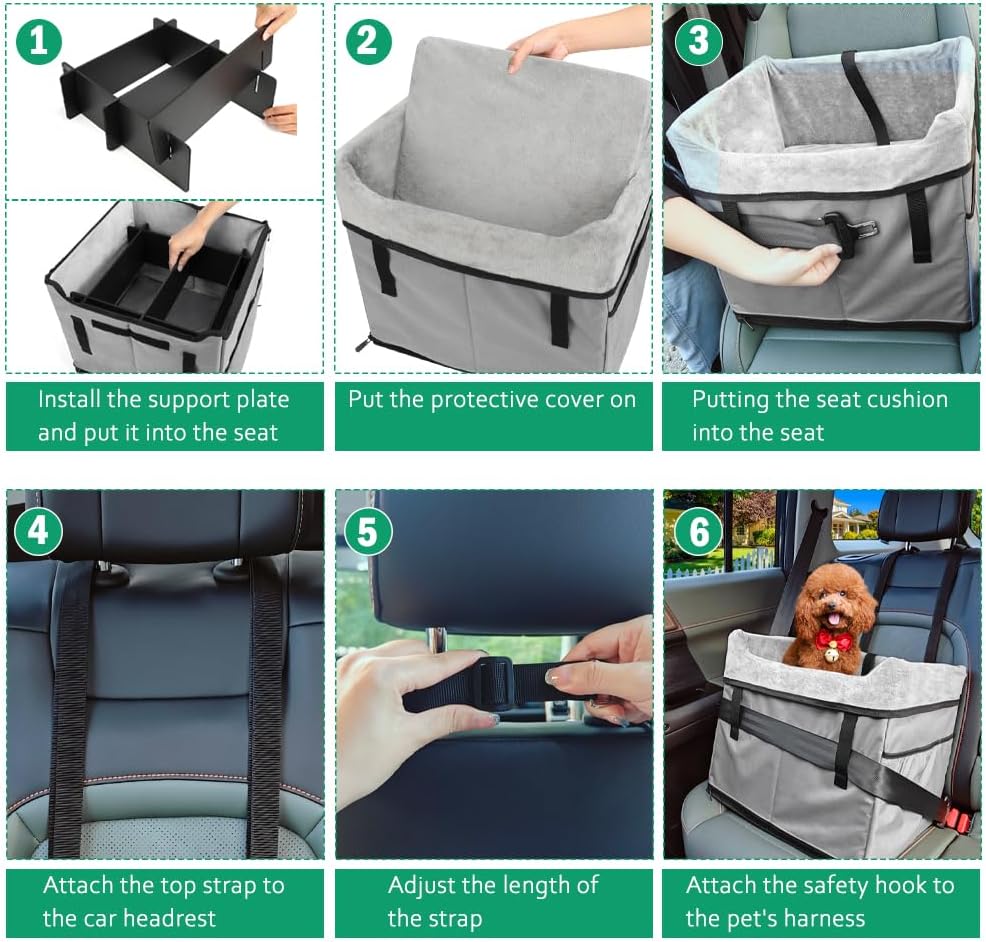 1

Install the support plate and put it into the seat

2

Put the protective cover on

3

Putting the seat cushion into the seat

4

Attach the top strap to the car headrest

5

Adjust the length of the strap

6

Attach the safety hook to the pet's harness