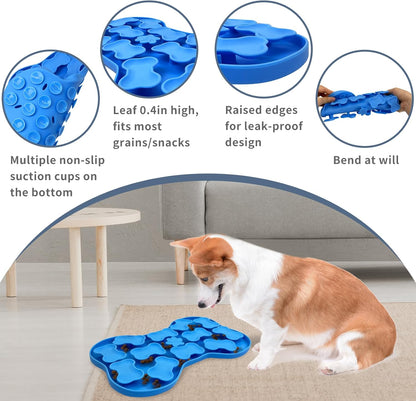 Multiple non-slip suction cups on the bottom

Leaf 0.4in high, fits most grains/snacks

Raised edges for leak-proof design

Bend at will