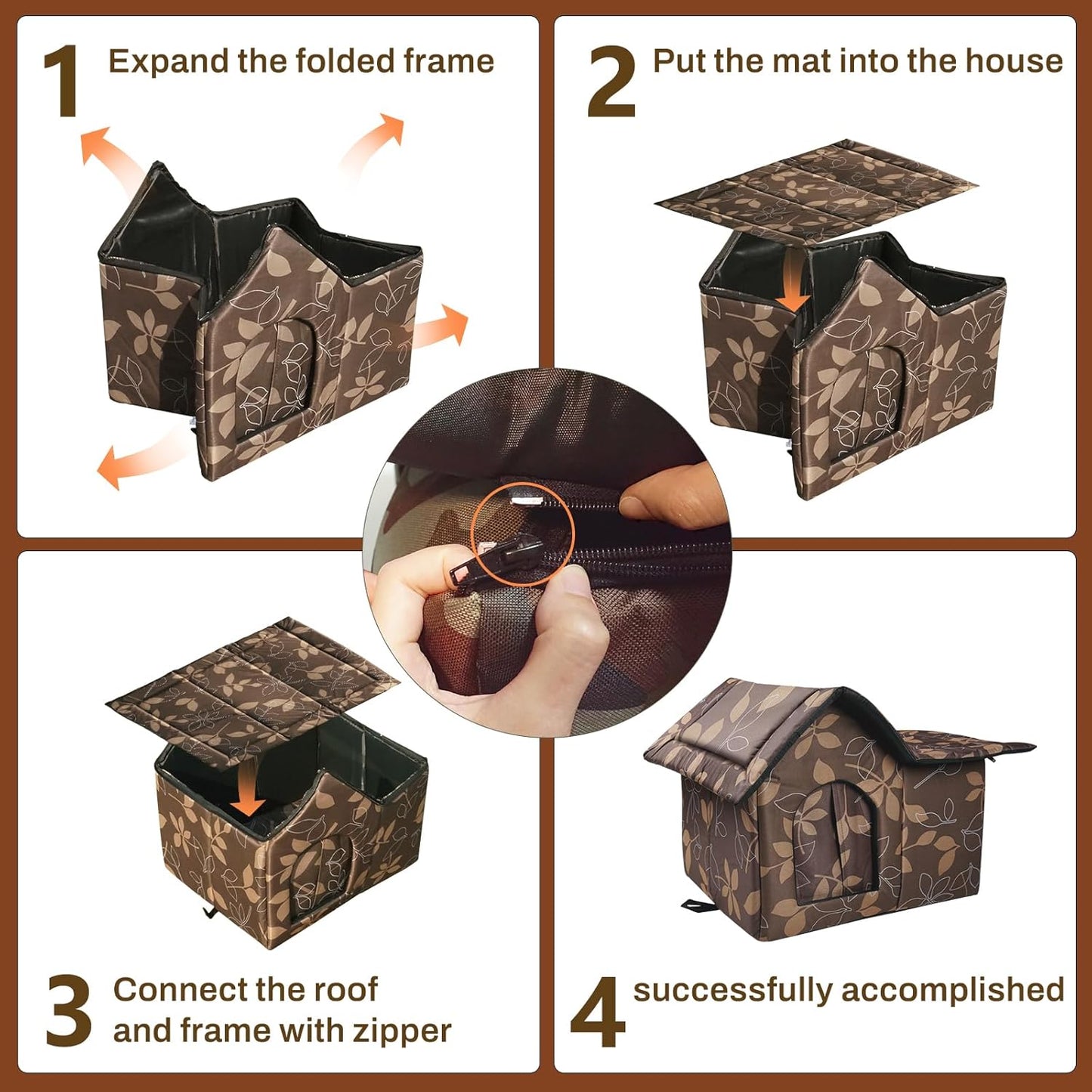 1 Expand the folded frame

2 Put the mat into the house

3 Connect the roof and frame with zipper

4 successfully accomplished