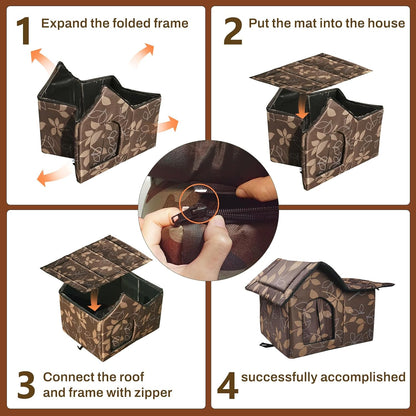 1 Expand the folded frame

2 Put the mat into the house

3 Connect the roof and frame with zipper

4 successfully accomplished