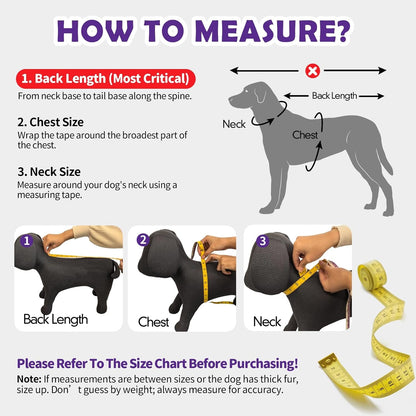 HOW TO MEASURE?

1. Back Length (Most Critical)
From neck base to tail base along the spine.

2. Chest Size
Wrap the tape around the broadest part of the chest.

3. Neck Size
Measure around your dog's neck using a measuring tape.

Back Length
Neck
Chest

1
Back Length

2
Chest

3
Neck

Please Refer To The Size Chart Before Purchasing!
Note: If measurements are between sizes or the dog has thick fur, size up. Don’ t guess by weight; always measure for accuracy.