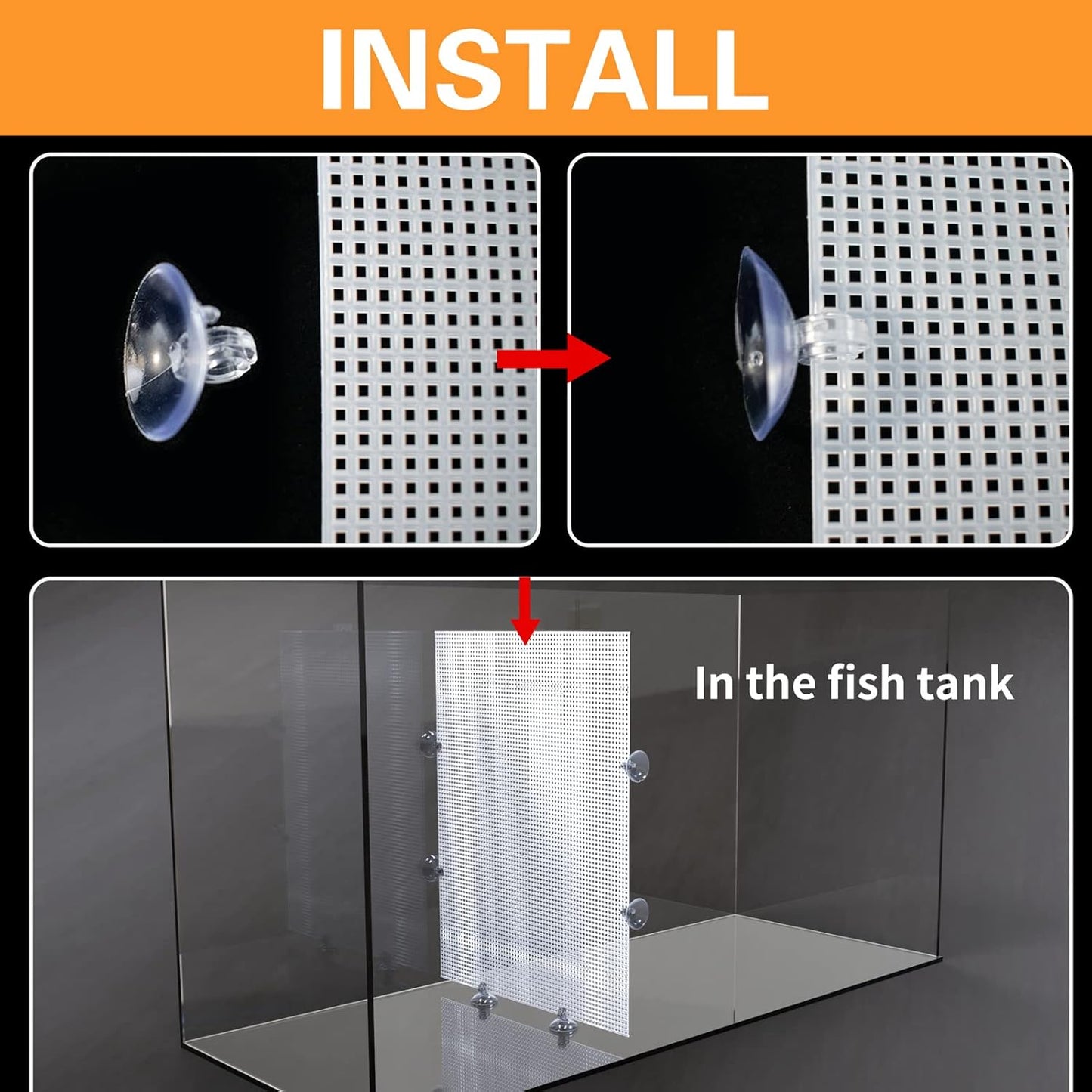 INSTALL

In the fish tank