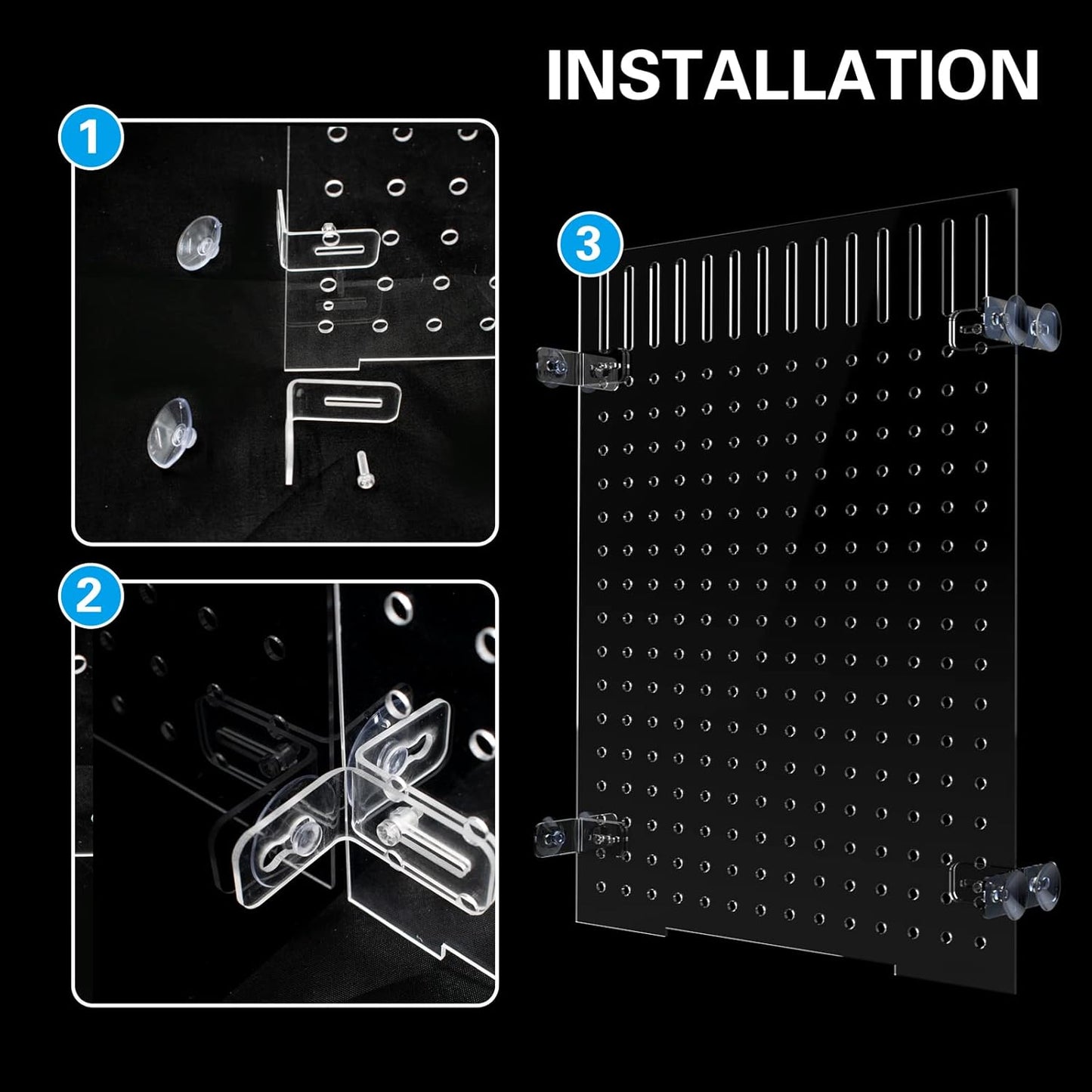 INSTALLATION

1

2

3