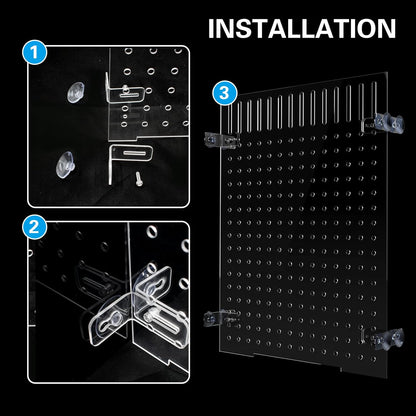 INSTALLATION

1

2

3