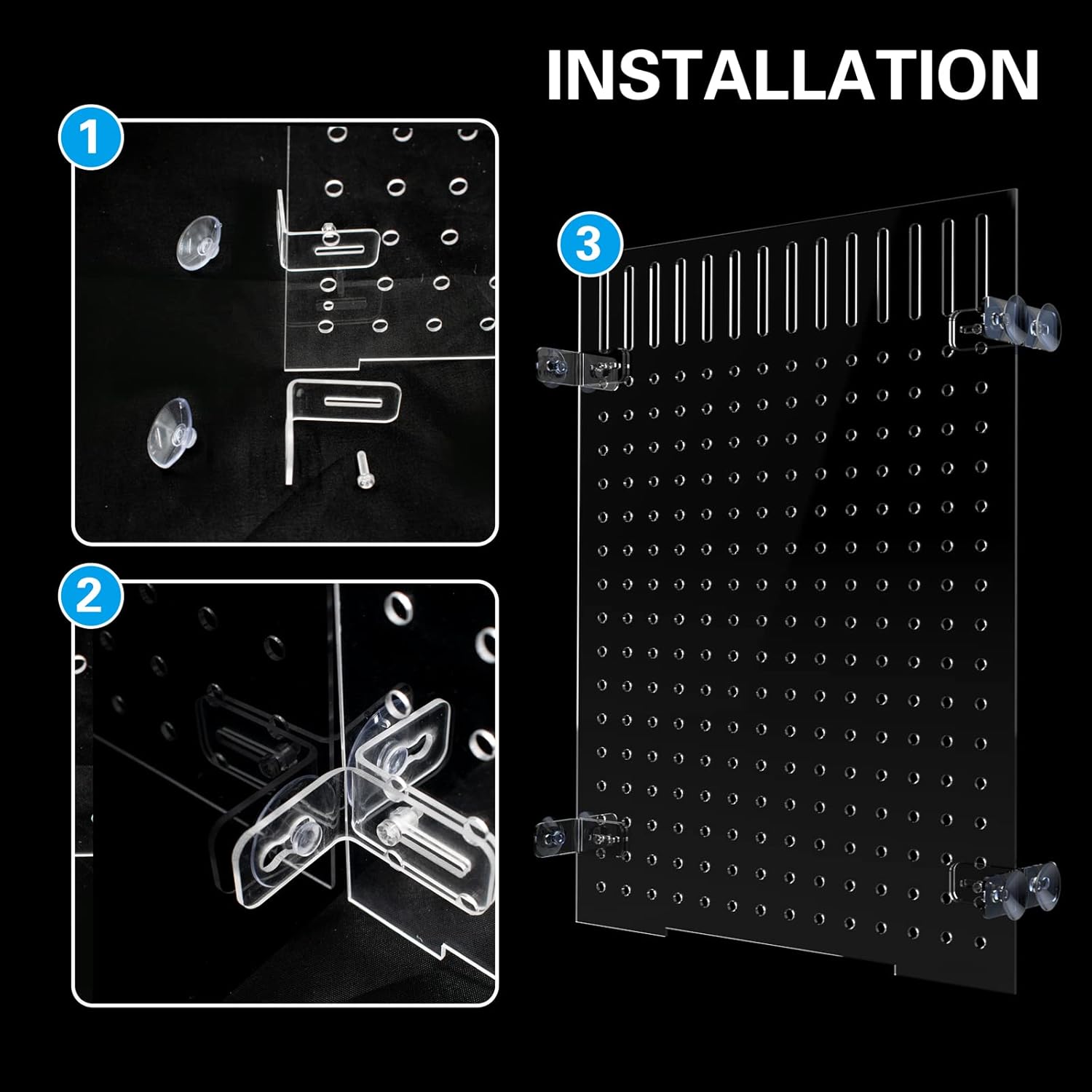 INSTALLATION

1

2

3