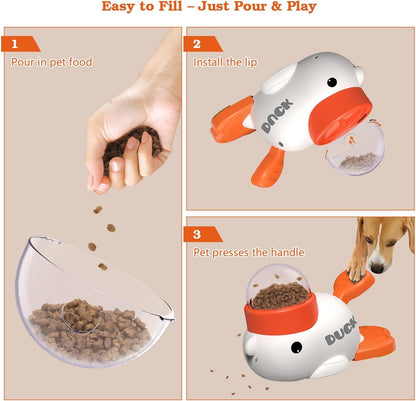 Easy to Fill – Just Pour & Play

1
Pour in pet food

2
Install the lip

DUCK

3
Pet presses the handle

DUCK