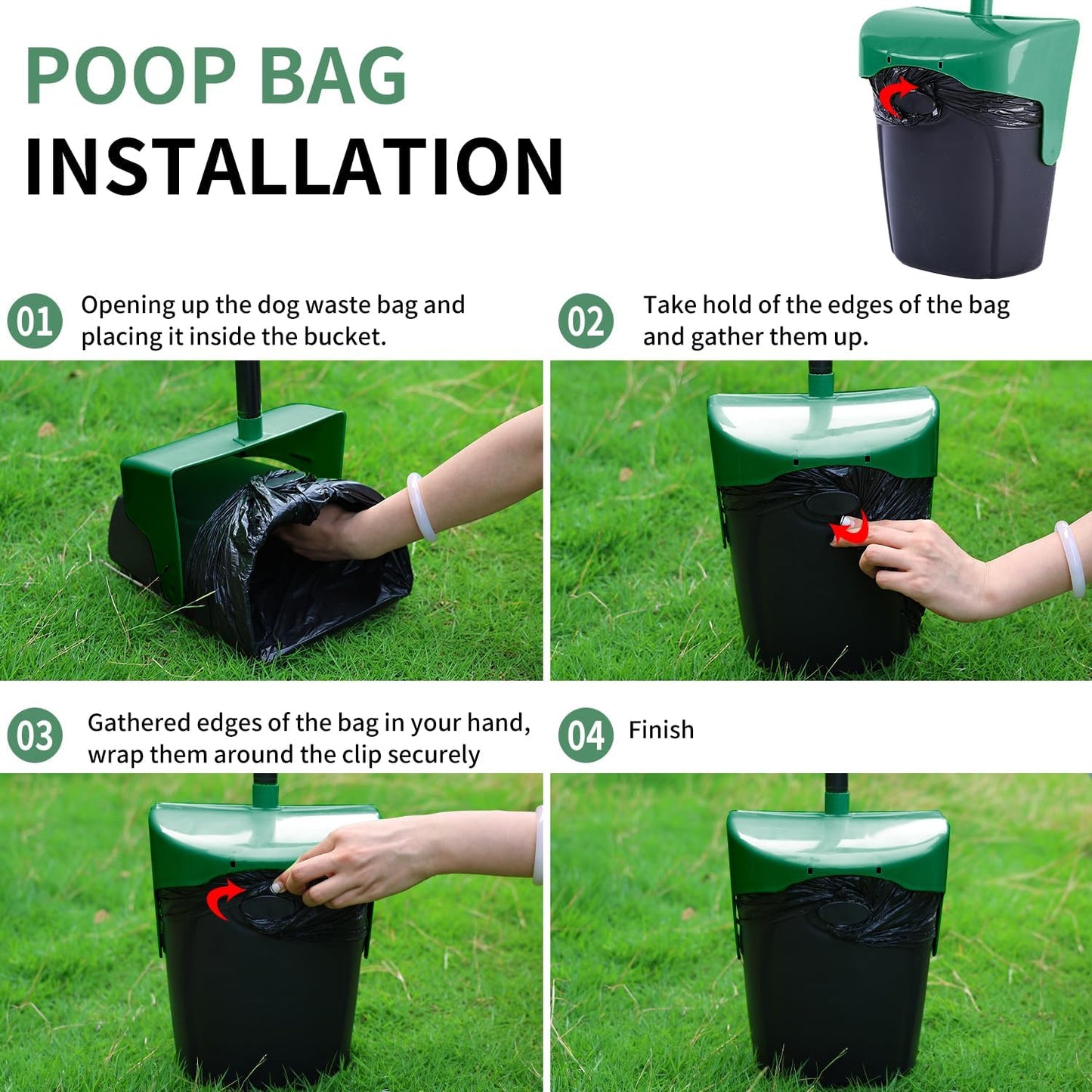 POOP BAG
INSTALLATION

01 Opening up the dog waste bag and placing it inside the bucket.

02 Take hold of the edges of the bag and gather them up.

03 Gathered edges of the bag in your hand, wrap them around the clip securely

04 Finish