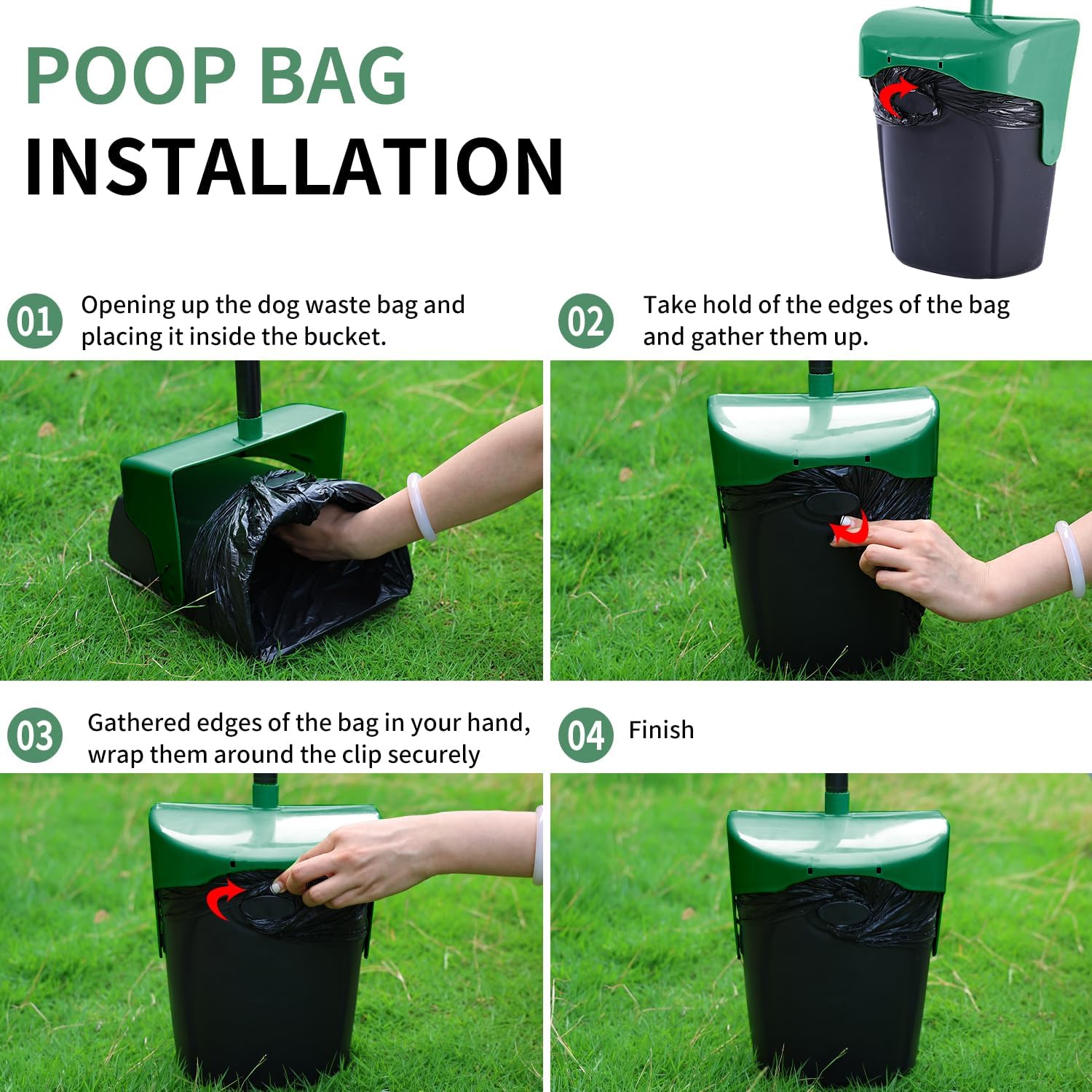 POOP BAG
INSTALLATION

01 Opening up the dog waste bag and placing it inside the bucket.

02 Take hold of the edges of the bag and gather them up.

03 Gathered edges of the bag in your hand, wrap them around the clip securely

04 Finish