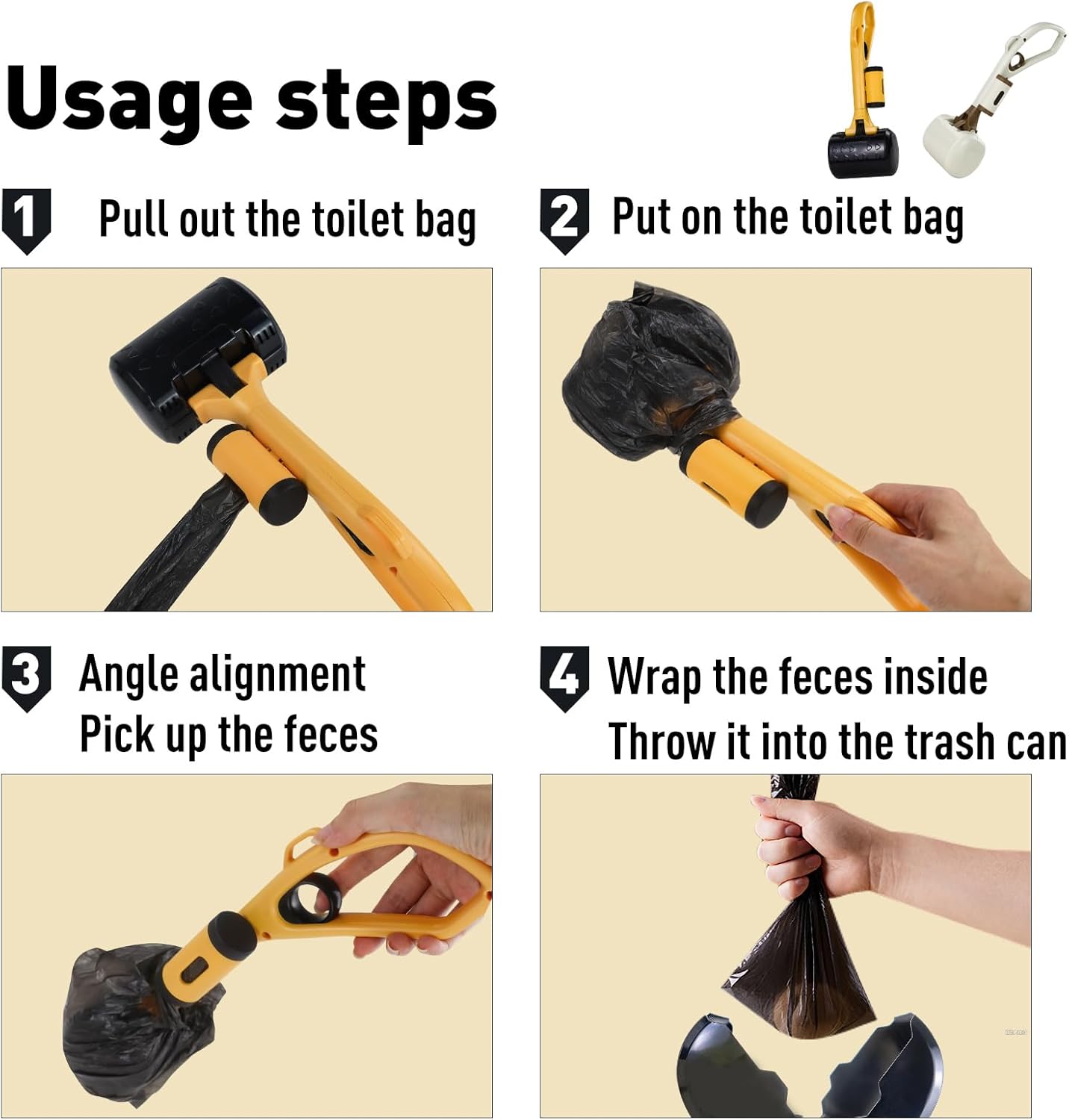 Usage steps

1 Pull out the toilet bag

2 Put on the toilet bag

3 Angle alignment
Pick up the feces

4 Wrap the feces inside
Throw it into the trash can