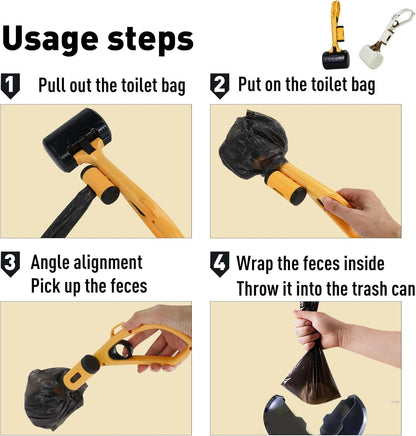 Usage steps

1 Pull out the toilet bag

2 Put on the toilet bag

3 Angle alignment
Pick up the feces

4 Wrap the feces inside
Throw it into the trash can