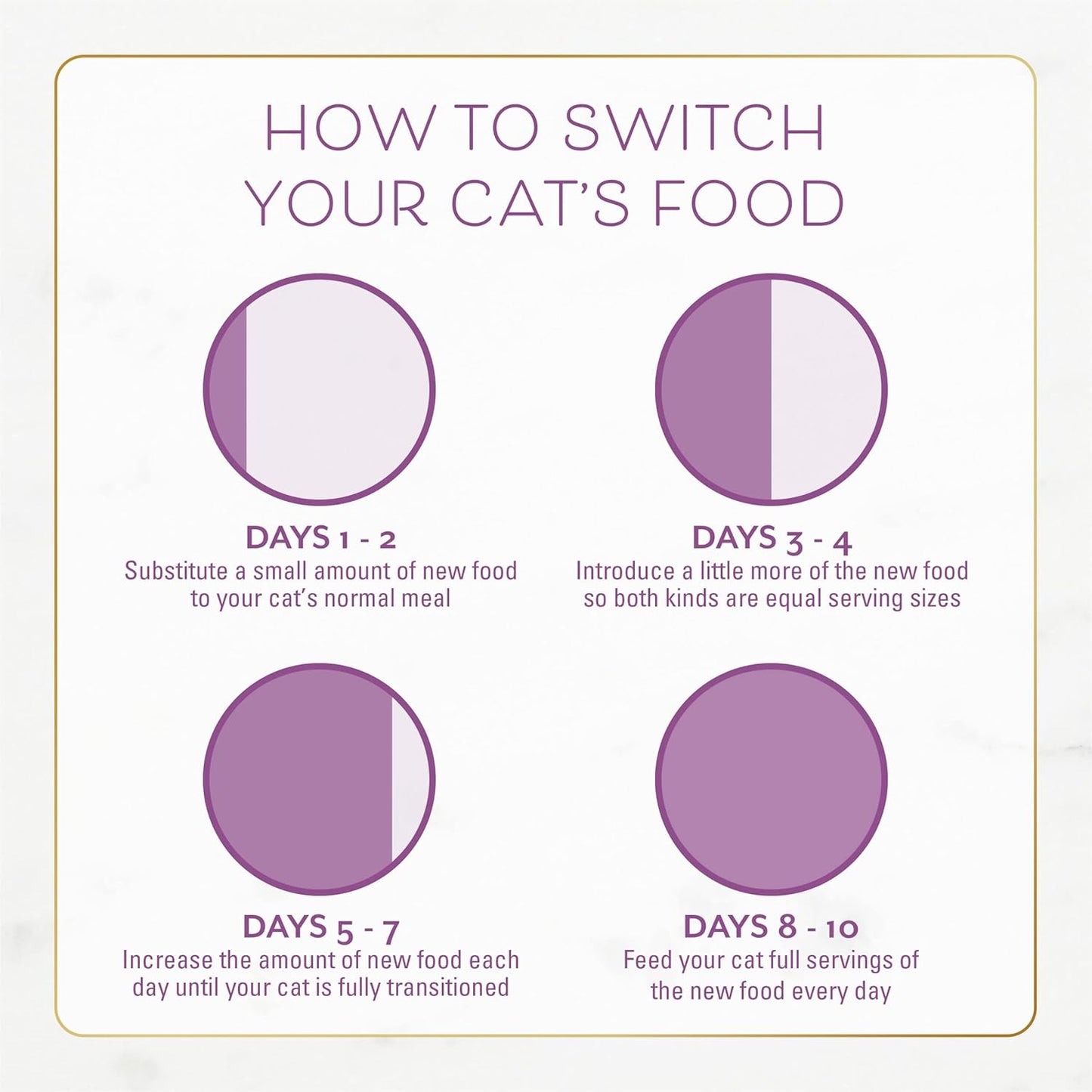 HOW TO SWITCH YOUR CAT'S FOOD

DAYS 1 - 2
Substitute a small amount of new food to your cat's normal meal

DAYS 3 - 4
Introduce a little more of the new food so both kinds are equal serving sizes

DAYS 5 - 7
Increase the amount of new food each day until your cat is fully transitioned

DAYS 8 - 10
Feed your cat full servings of the new food every day