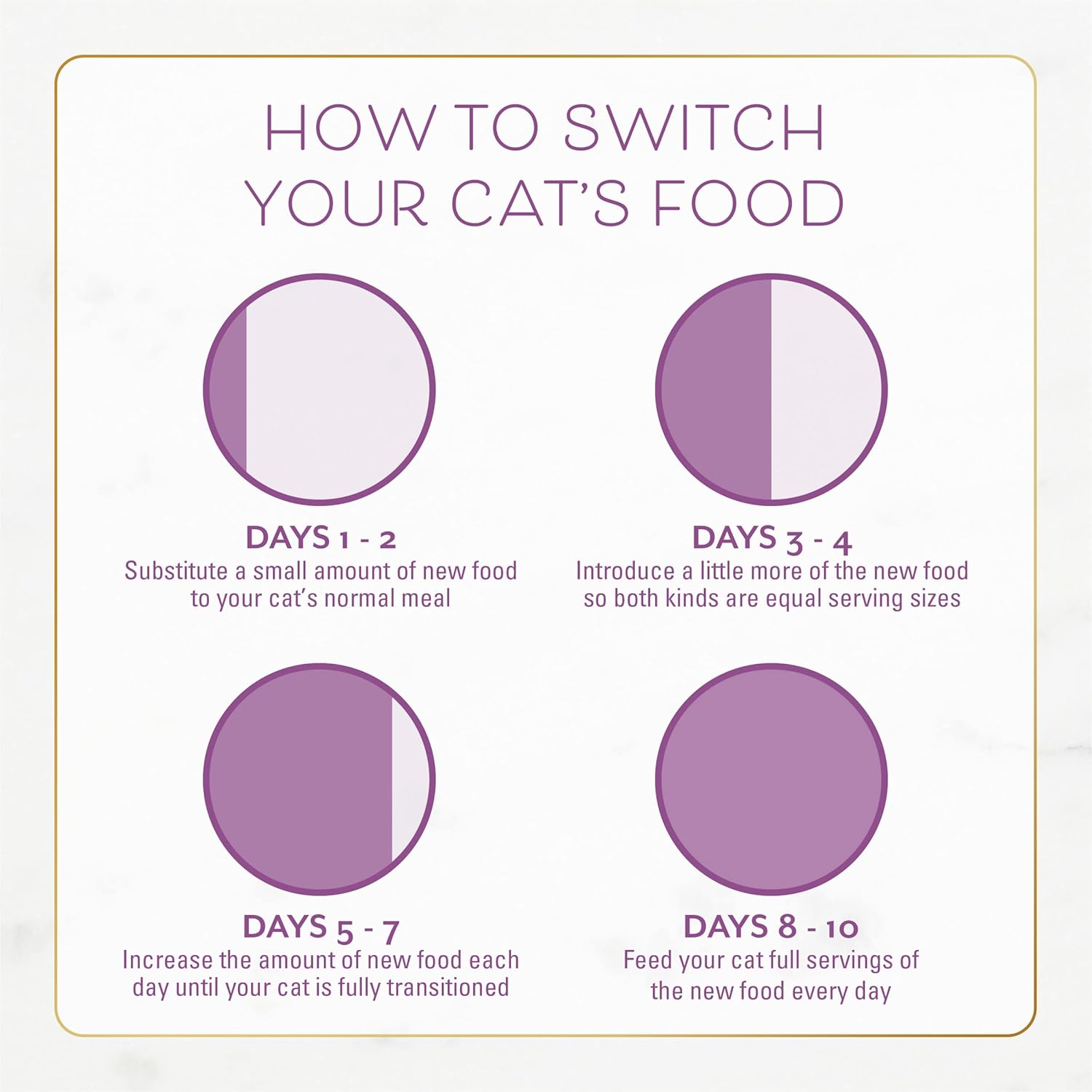 HOW TO SWITCH YOUR CAT'S FOOD

DAYS 1 - 2
Substitute a small amount of new food to your cat's normal meal

DAYS 3 - 4
Introduce a little more of the new food so both kinds are equal serving sizes

DAYS 5 - 7
Increase the amount of new food each day until your cat is fully transitioned

DAYS 8 - 10
Feed your cat full servings of the new food every day