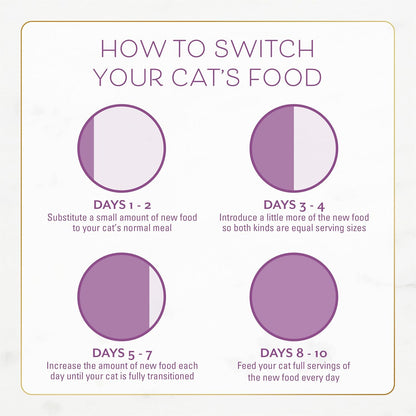 HOW TO SWITCH YOUR CAT'S FOOD

DAYS 1 - 2
Substitute a small amount of new food to your cat's normal meal

DAYS 3 - 4
Introduce a little more of the new food so both kinds are equal serving sizes

DAYS 5 - 7
Increase the amount of new food each day until your cat is fully transitioned

DAYS 8 - 10
Feed your cat full servings of the new food every day