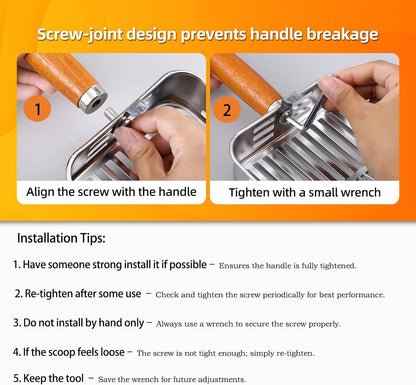 Screw-joint design prevents handle breakage

1

Align the screw with the handle

2

Tighten with a small wrench

Installation Tips:

1. Have someone strong install it if possible – Ensures the handle is fully tightened.

2. Re-tighten after some use – Check and tighten the screw periodically for best performance.

3. Do not install by hand only – Always use a wrench to secure the screw properly.

4. If the scoop feels loose – The screw is not tight enough; simply re-tighten.

5. Keep the tool – Save the wrench for future adjustments.