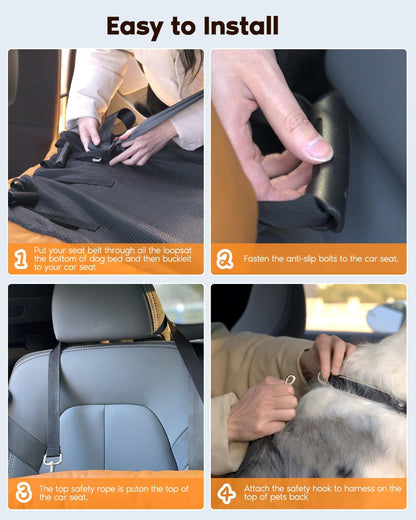 Easy to Install

1 Put your seat belt through all the loopsat the bottom of dog bed and then buckleit to your car seat

2 Fasten the anti-slip bolts to the car seat.

3 The top safety rope is puton the top of the car seat.

4 Attach the safety hook to harness on the top of pets back