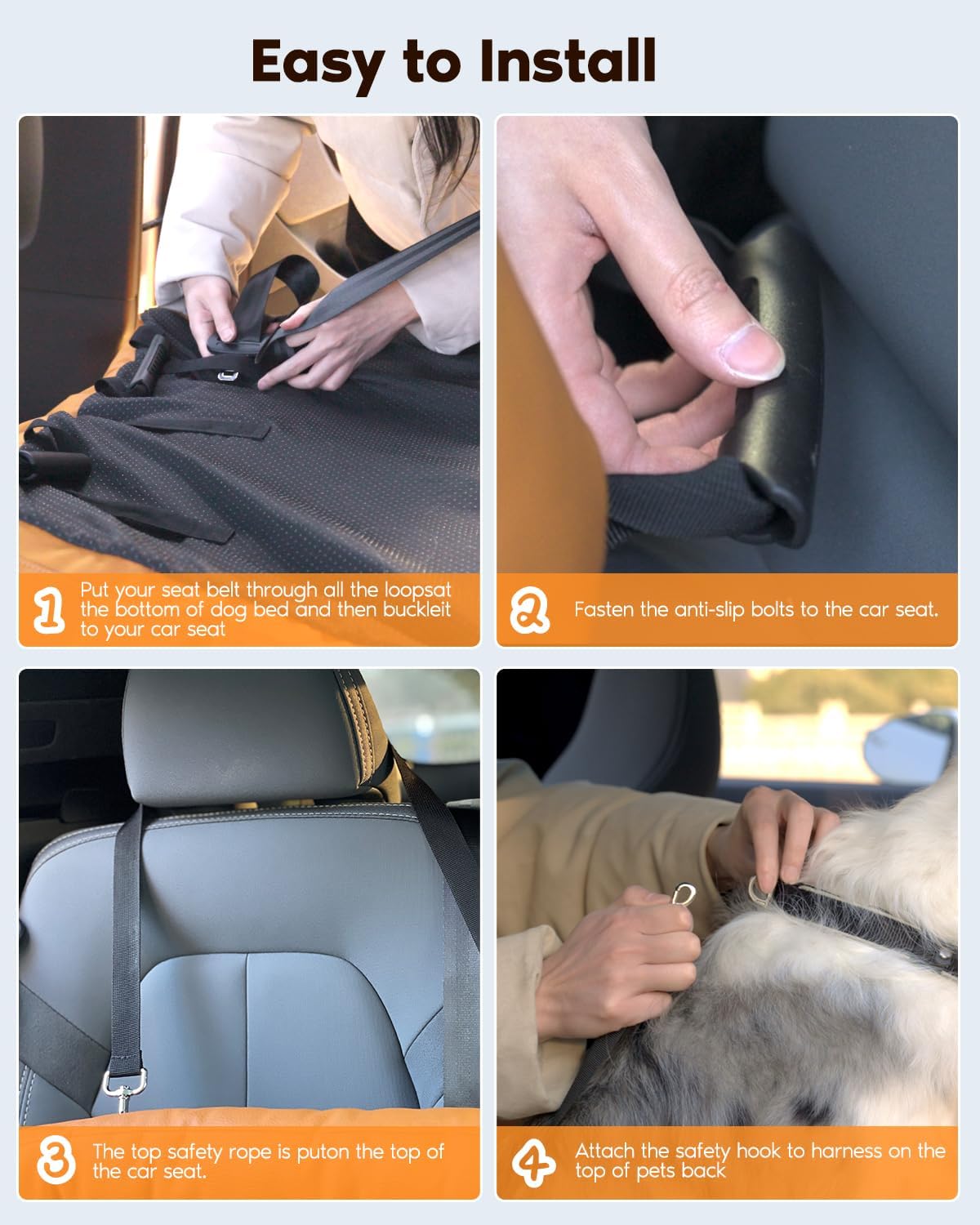 Easy to Install

1 Put your seat belt through all the loopsat the bottom of dog bed and then buckleit to your car seat

2 Fasten the anti-slip bolts to the car seat.

3 The top safety rope is puton the top of the car seat.

4 Attach the safety hook to harness on the top of pets back