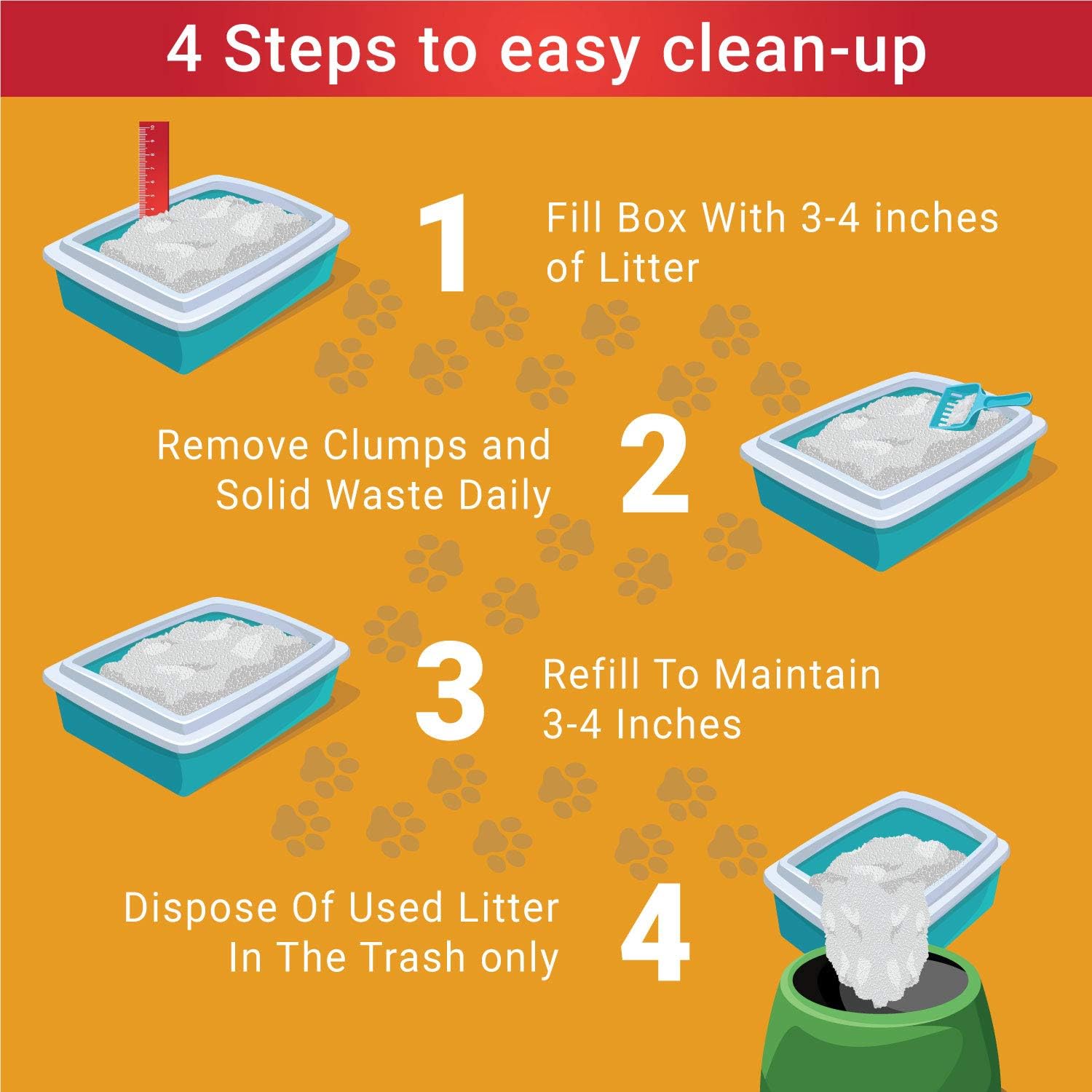 4 Steps to easy clean-up

1 Fill Box With 3-4 inches of Litter

Remove Clumps and Solid Waste Daily 2

3 Refill To Maintain 3-4 Inches

Dispose Of Used Litter In The Trash only 4