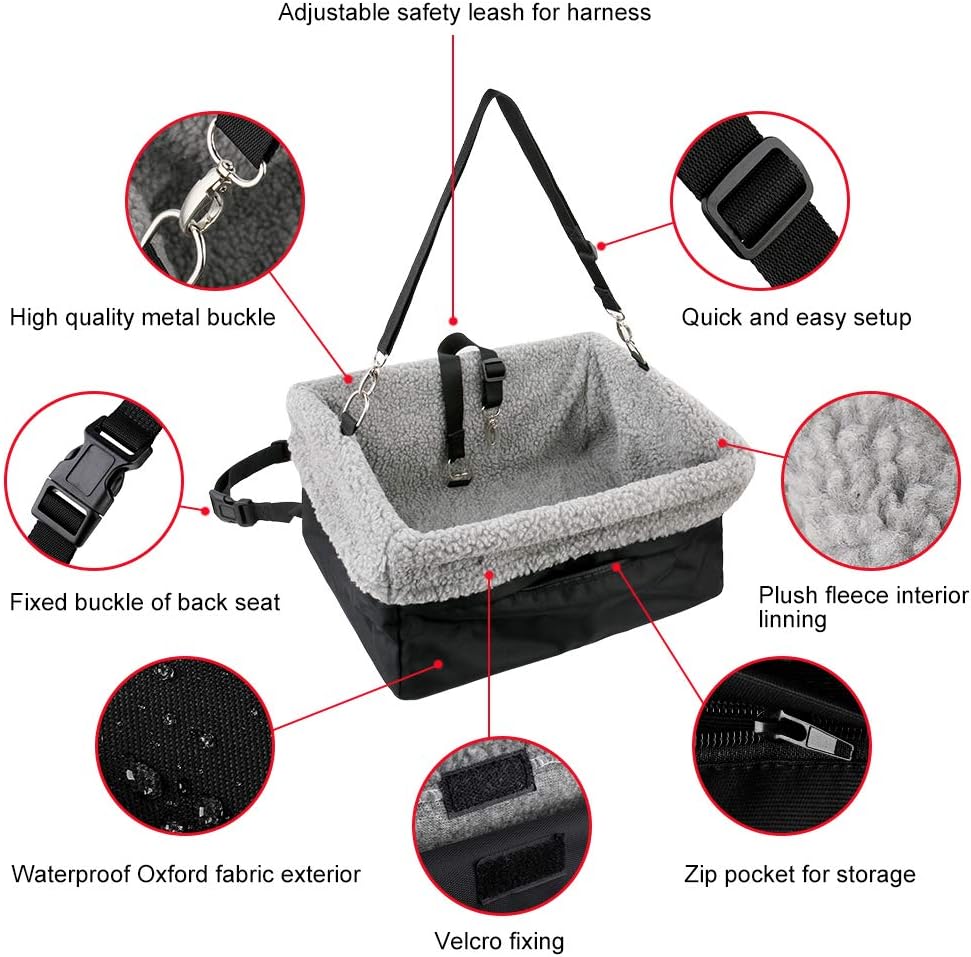 Adjustable safety leash for harness

High quality metal buckle

Quick and easy setup

Fixed buckle of back seat

Plush fleece interior linning

Waterproof Oxford fabric exterior

Zip pocket for storage

Velcro fixing