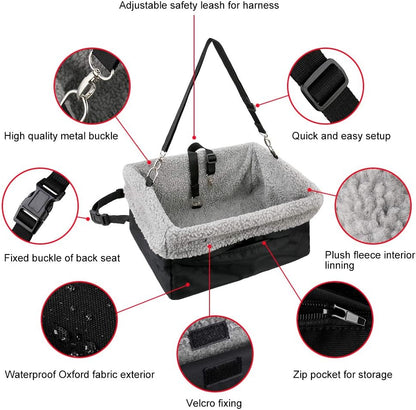 Adjustable safety leash for harness

High quality metal buckle

Quick and easy setup

Fixed buckle of back seat

Plush fleece interior linning

Waterproof Oxford fabric exterior

Zip pocket for storage

Velcro fixing