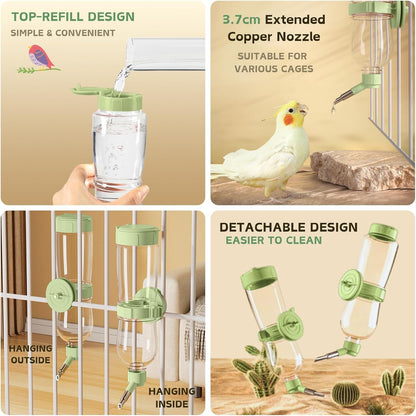 TOP-REFILL DESIGN
SIMPLE & CONVENIENT

3.7cm Extended Copper Nozzle
SUITABLE FOR VARIOUS CAGES

HANGING OUTSIDE

HANGING INSIDE

DETACHABLE DESIGN
EASIER TO CLEAN