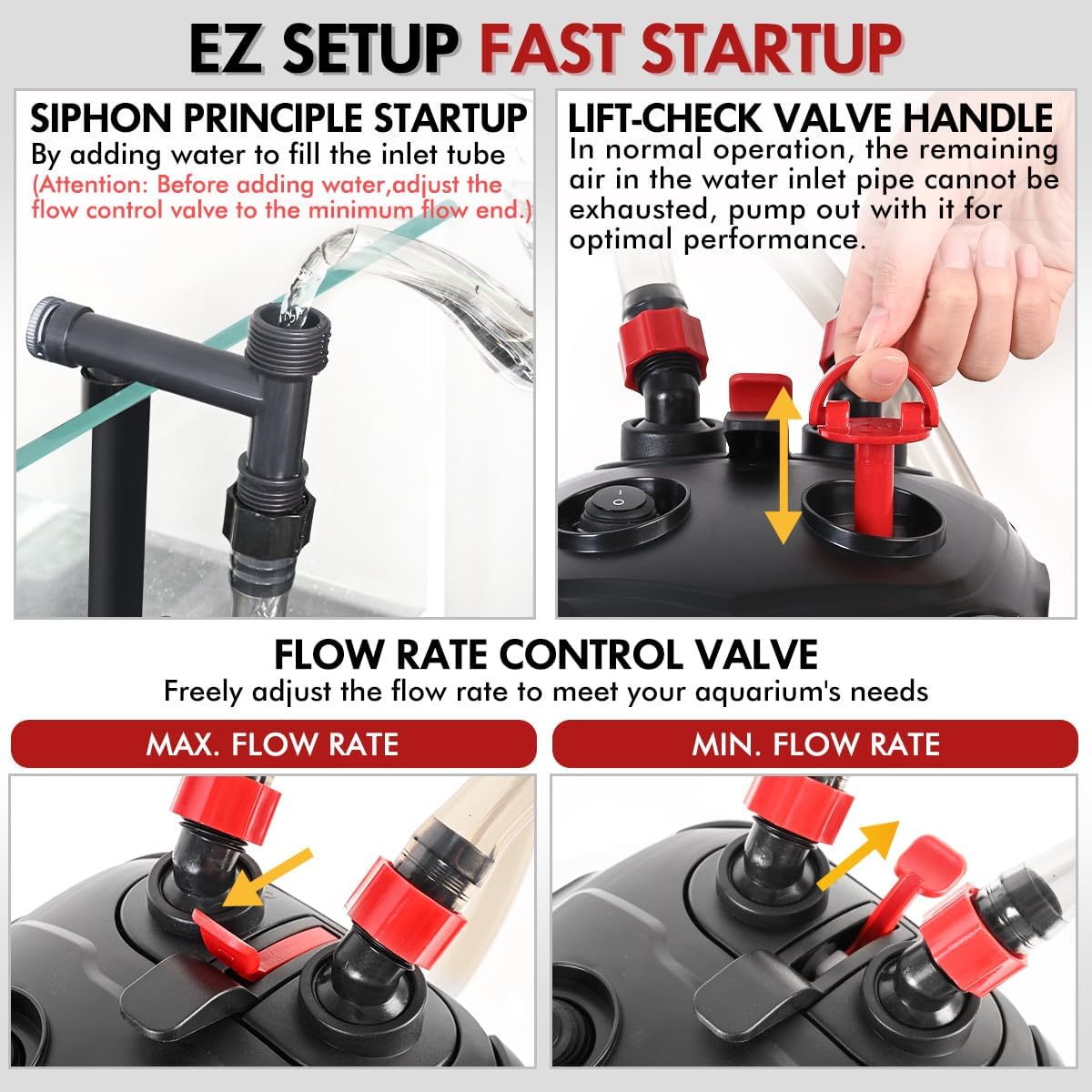 EZ SETUP FAST STARTUP

SIPHON PRINCIPLE STARTUP
By adding water to fill the inlet tube
(Attention: Before adding water,adjust the flow control valve to the minimum flow end.)

LIFT-CHECK VALVE HANDLE
In normal operation, the remaining air in the water inlet pipe cannot be exhausted, pump out with it for optimal performance.

FLOW RATE CONTROL VALVE
Freely adjust the flow rate to meet your aquarium's needs

MAX. FLOW RATE

MIN. FLOW RATE