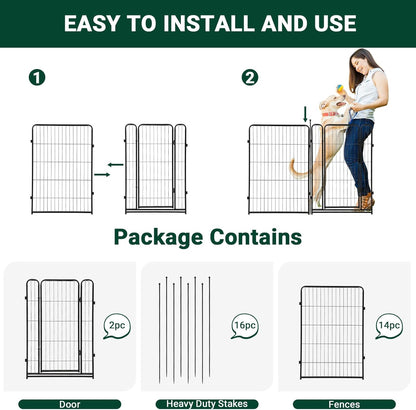 EASY TO INSTALL AND USE

1

2

Package Contains

2pc

16pc

14pc

Door

Heavy Duty Stakes

Fences