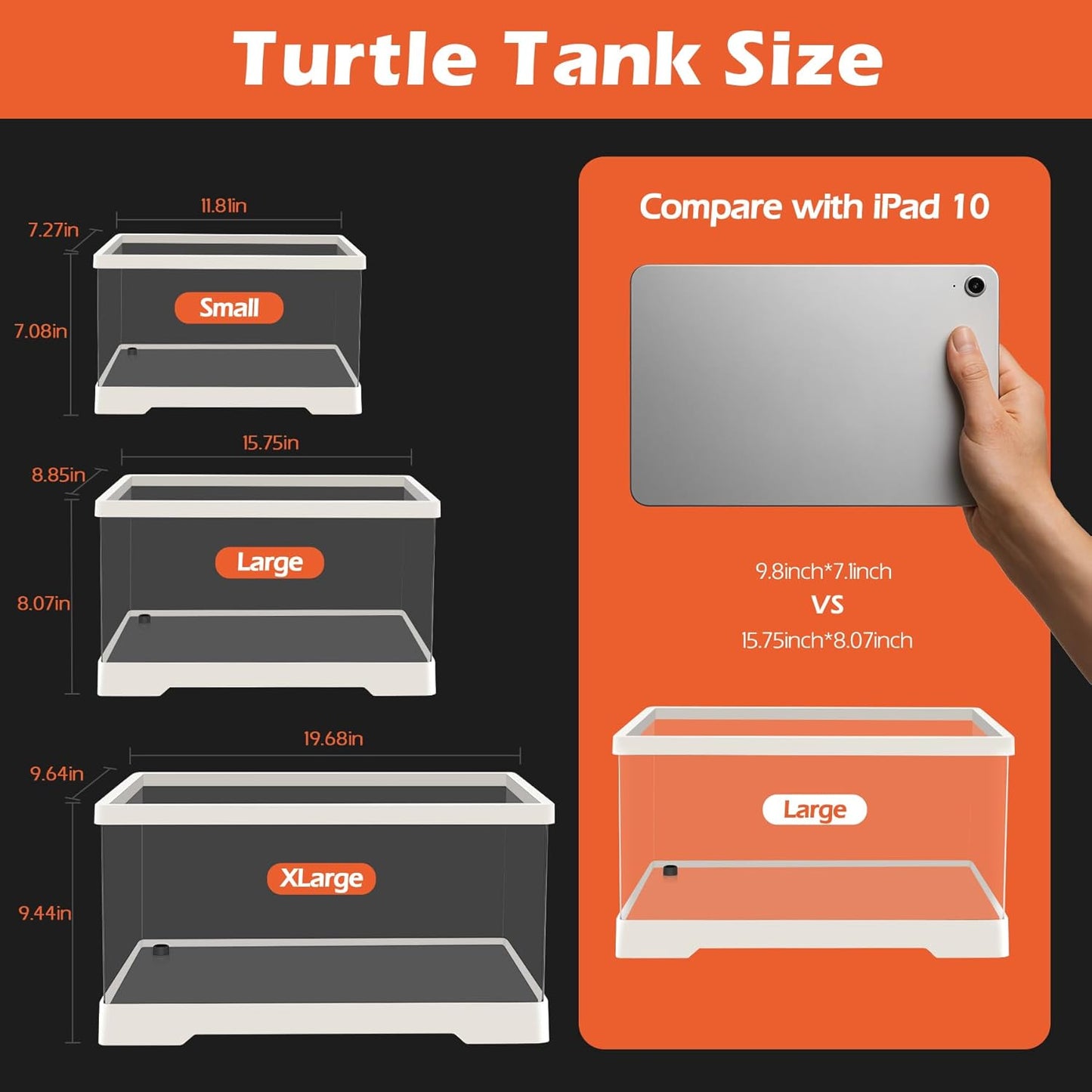 Turtle Tank Size

11.81in
7.27in
7.08in
Small

15.75in
8.85in
8.07in
Large

19.68in
9.64in
9.44in
XLarge

Compare with iPad 10

9.8inch*7.1inch
VS
15.75inch*8.07inch

Large