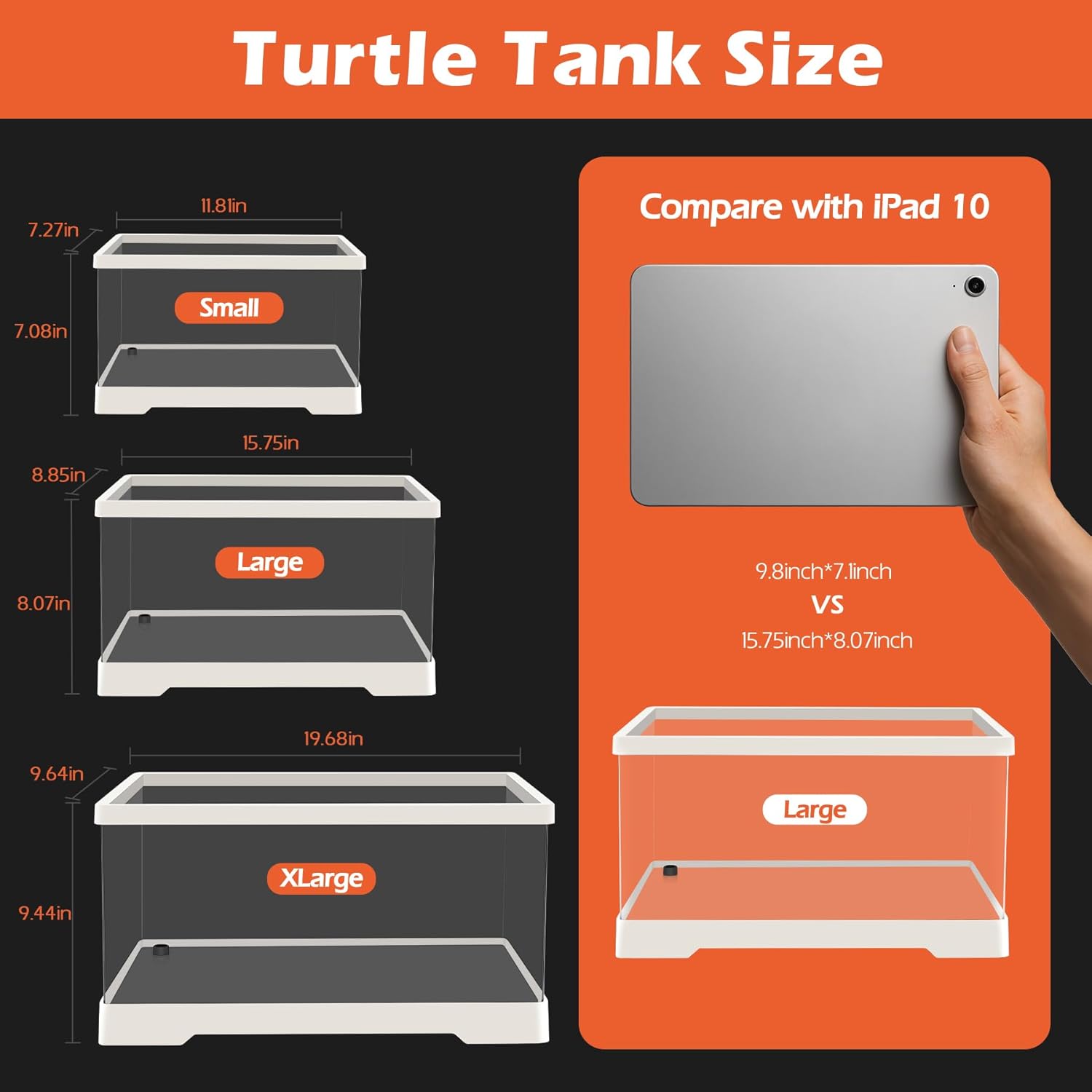 Turtle Tank Size

11.81in
7.27in
7.08in
Small

15.75in
8.85in
8.07in
Large

19.68in
9.64in
9.44in
XLarge

Compare with iPad 10

9.8inch*7.1inch
VS
15.75inch*8.07inch

Large