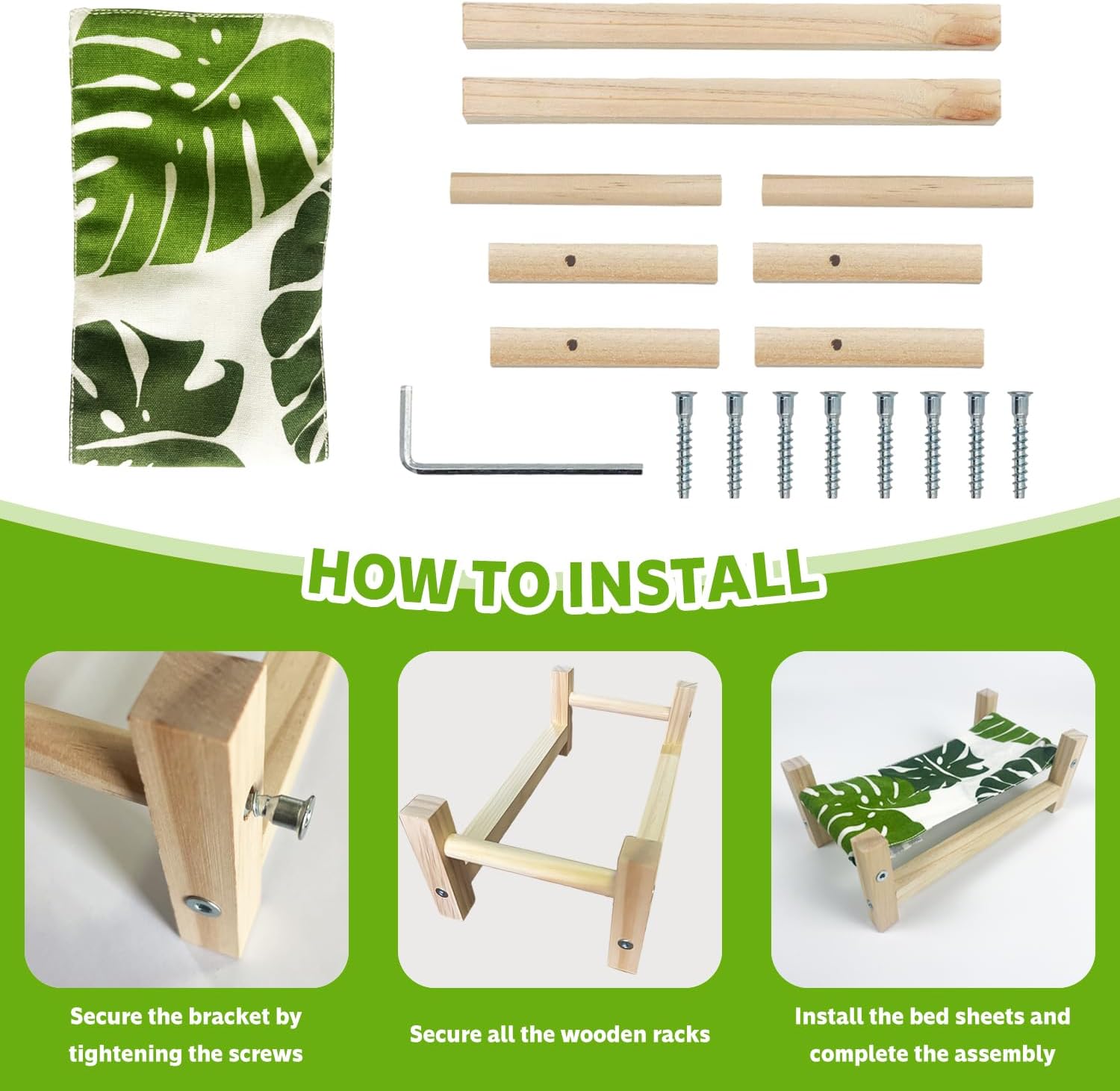 HOW TO INSTALL

Secure the bracket by tightening the screws

Secure all the wooden racks

Install the bed sheets and complete the assembly