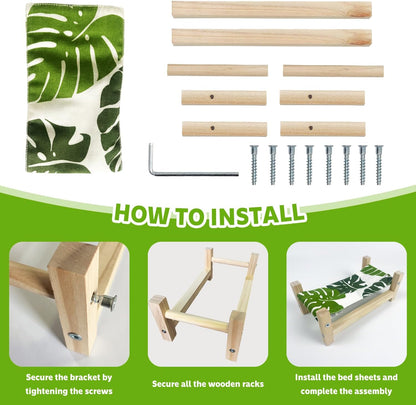 HOW TO INSTALL

Secure the bracket by tightening the screws

Secure all the wooden racks

Install the bed sheets and complete the assembly