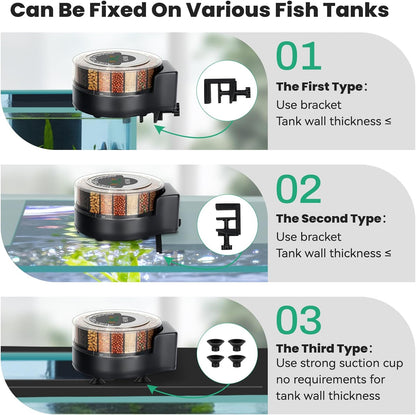 Can Be Fixed On Various Fish Tanks

01

The First Type：
Use bracket
Tank wall thickness ≤

02

The Second Type：
Use bracket
Tank wall thickness ≤

03

The Third Type：
Use strong suction cup
no requirements for
tank wall thickness