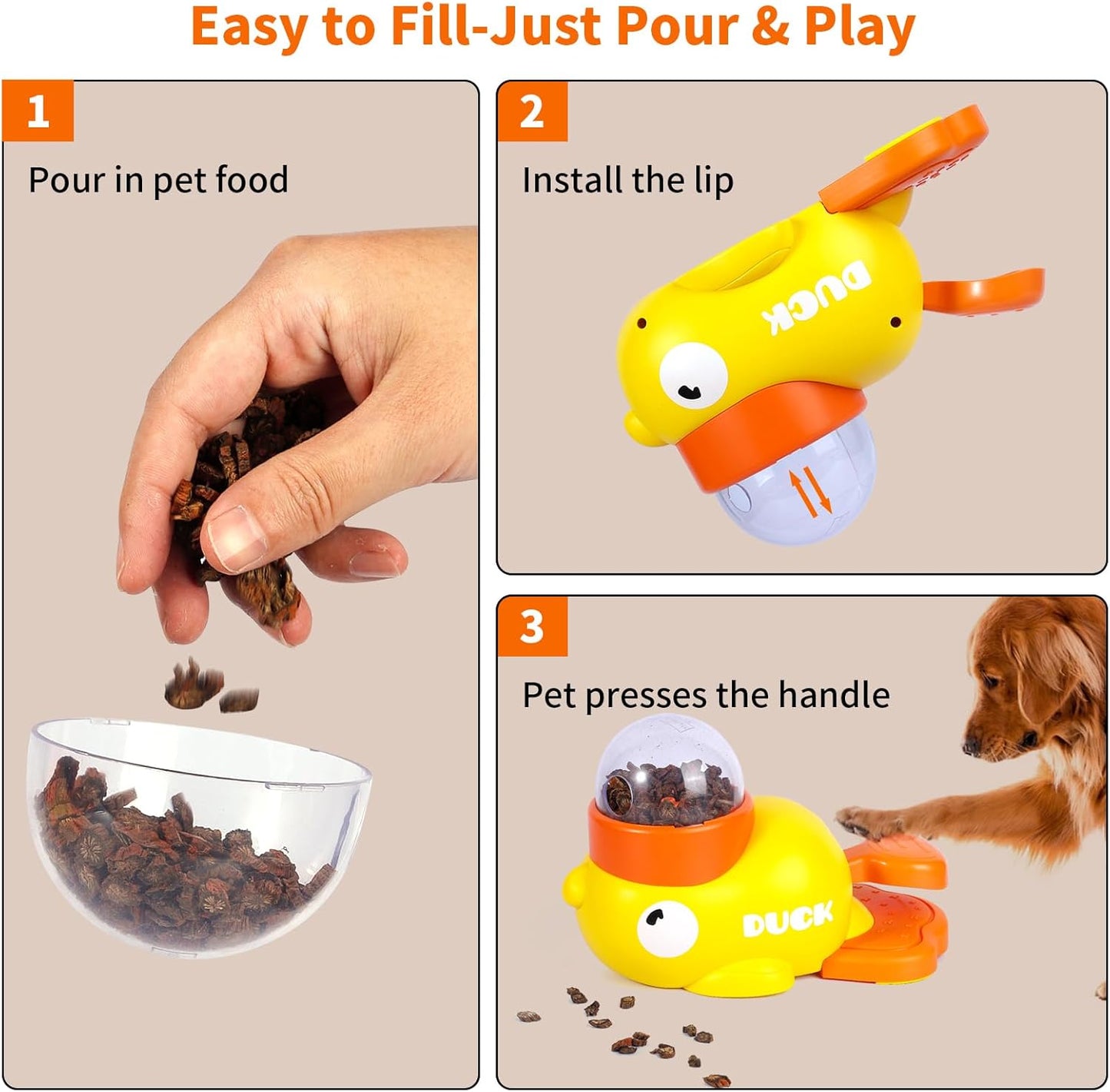 Easy to Fill-Just Pour & Play

1

Pour in pet food

2

Install the lip

DUCK

3

Pet presses the handle

DUCK