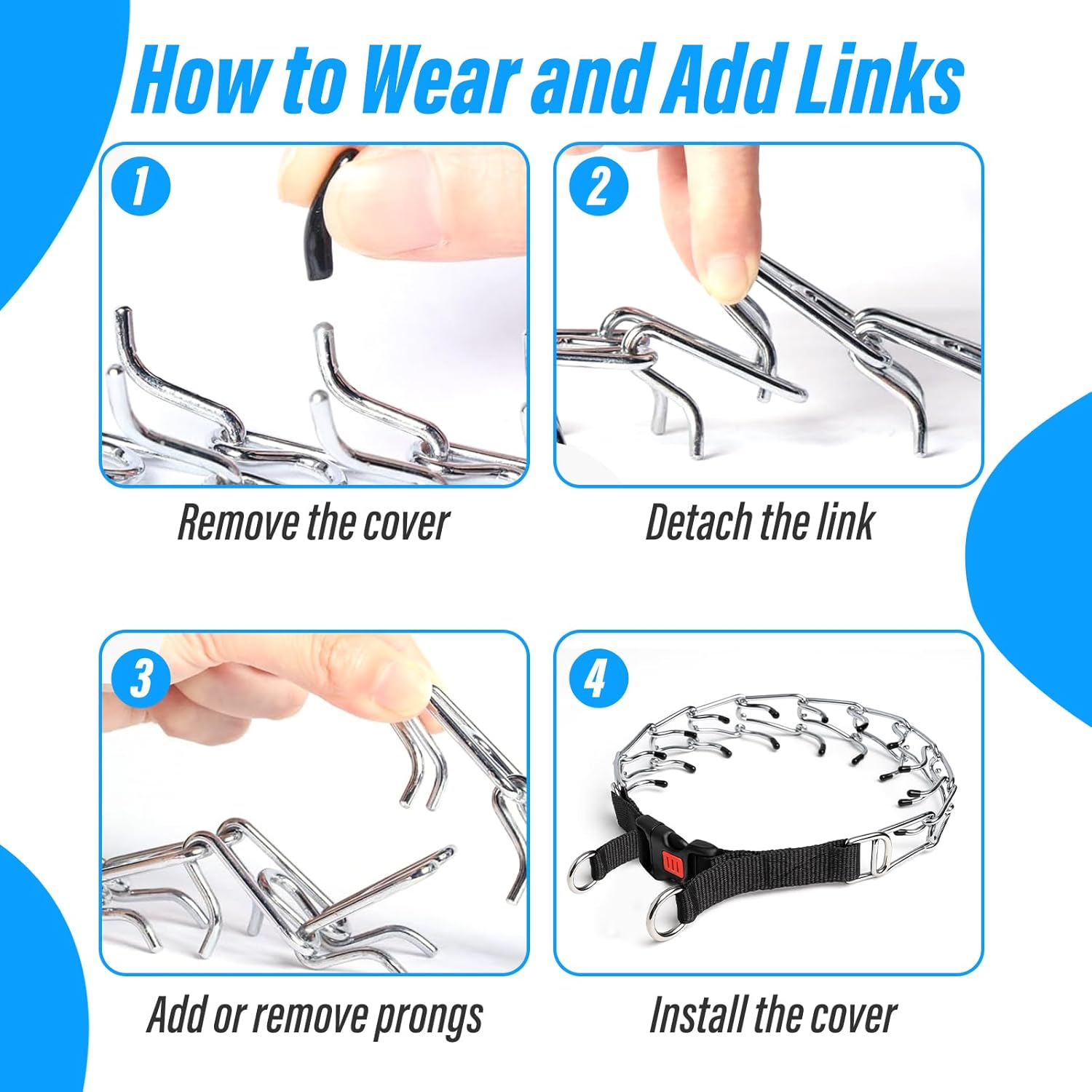 How to Wear and Add Links

1

Remove the cover

2

Detach the link

3

Add or remove prongs

4

Install the cover