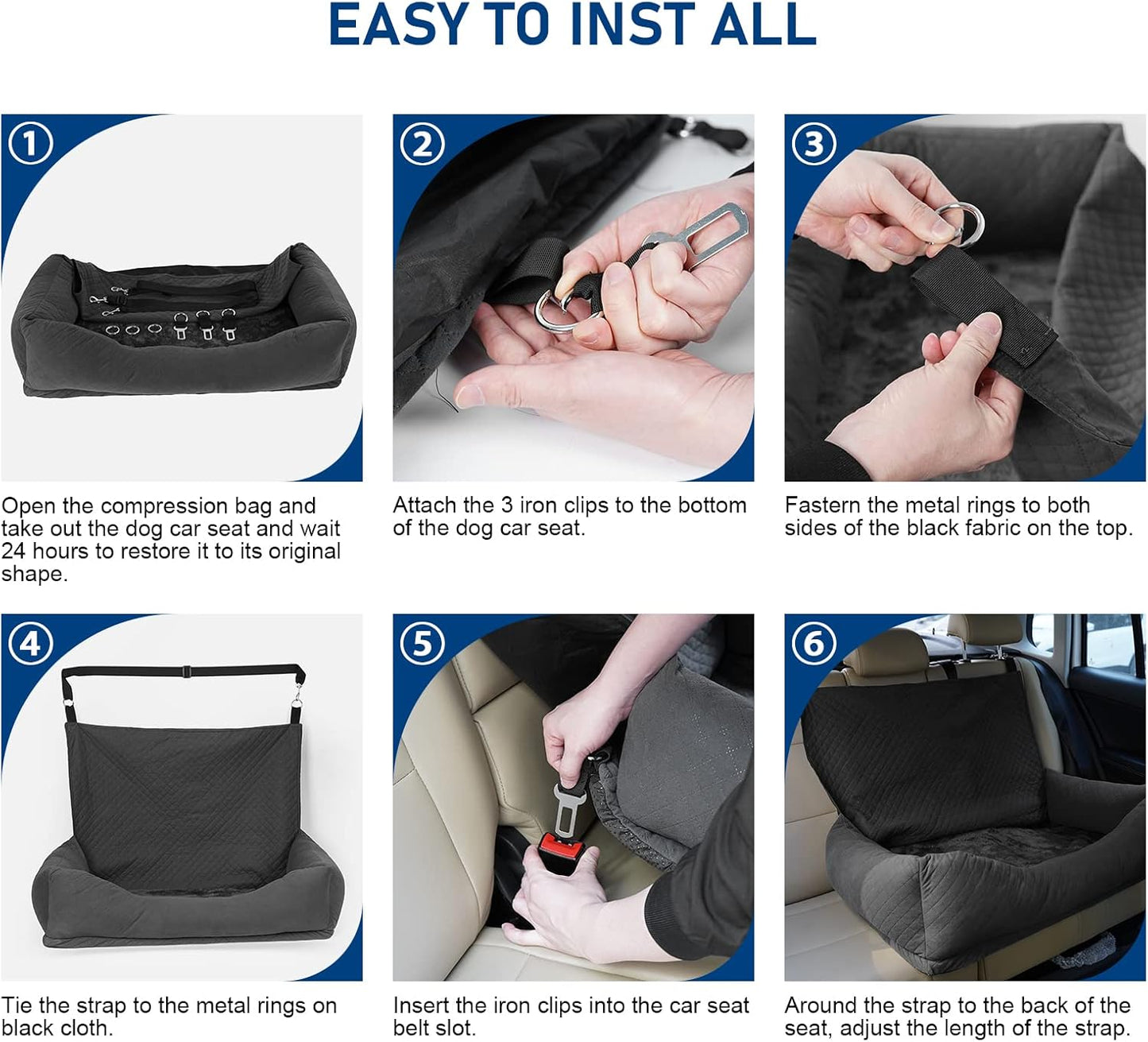 EASY TO INST ALL

1

Open the compression bag and take out the dog car seat and wait 24 hours to restore it to its original shape.

2

Attach the 3 iron clips to the bottom of the dog car seat.

3

Fastern the metal rings to both sides of the black fabric on the top.

4

Tie the strap to the metal rings on black cloth.

5

Insert the iron clips into the car seat belt slot.

6

Around the strap to the back of the seat, adjust the length of the strap.