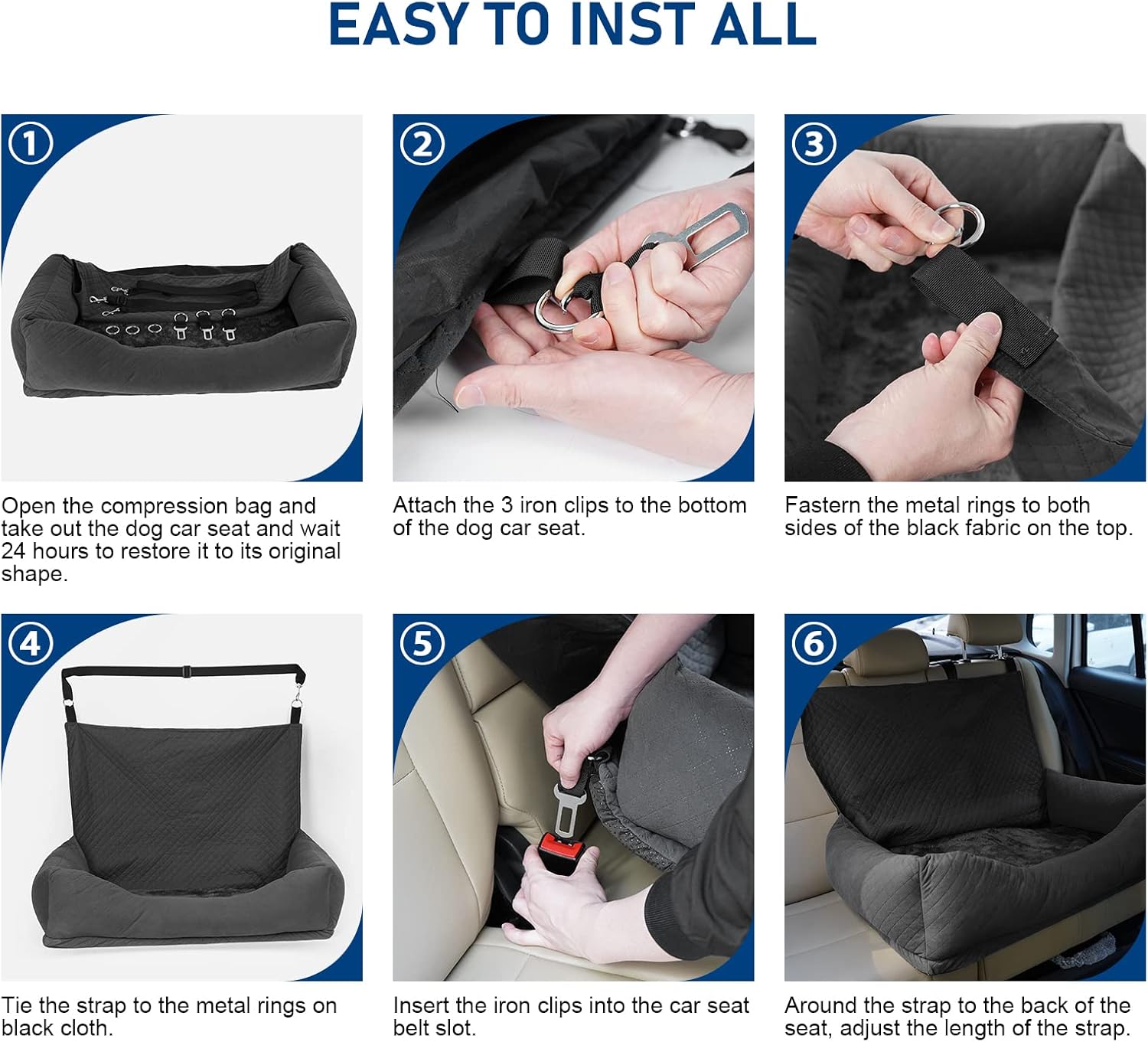 EASY TO INST ALL

①
Open the compression bag and take out the dog car seat and wait 24 hours to restore it to its original shape.

②
Attach the 3 iron clips to the bottom of the dog car seat.

③
Fastern the metal rings to both sides of the black fabric on the top.

④
Tie the strap to the metal rings on black cloth.

⑤
Insert the iron clips into the car seat belt slot.

⑥
Around the strap to the back of the seat, adjust the length of the strap.