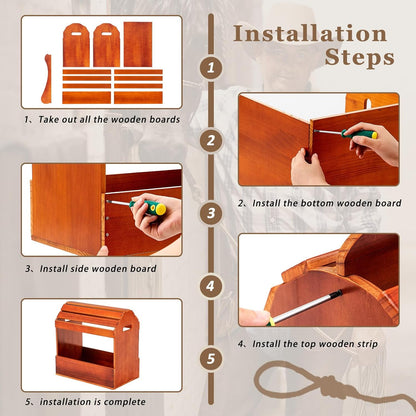 Installation Steps

1

1、Take out all the wooden boards

2

2、Install the bottom wooden board

3

3、Install side wooden board

4

4、Install the top wooden strip

5

5、installation is complete