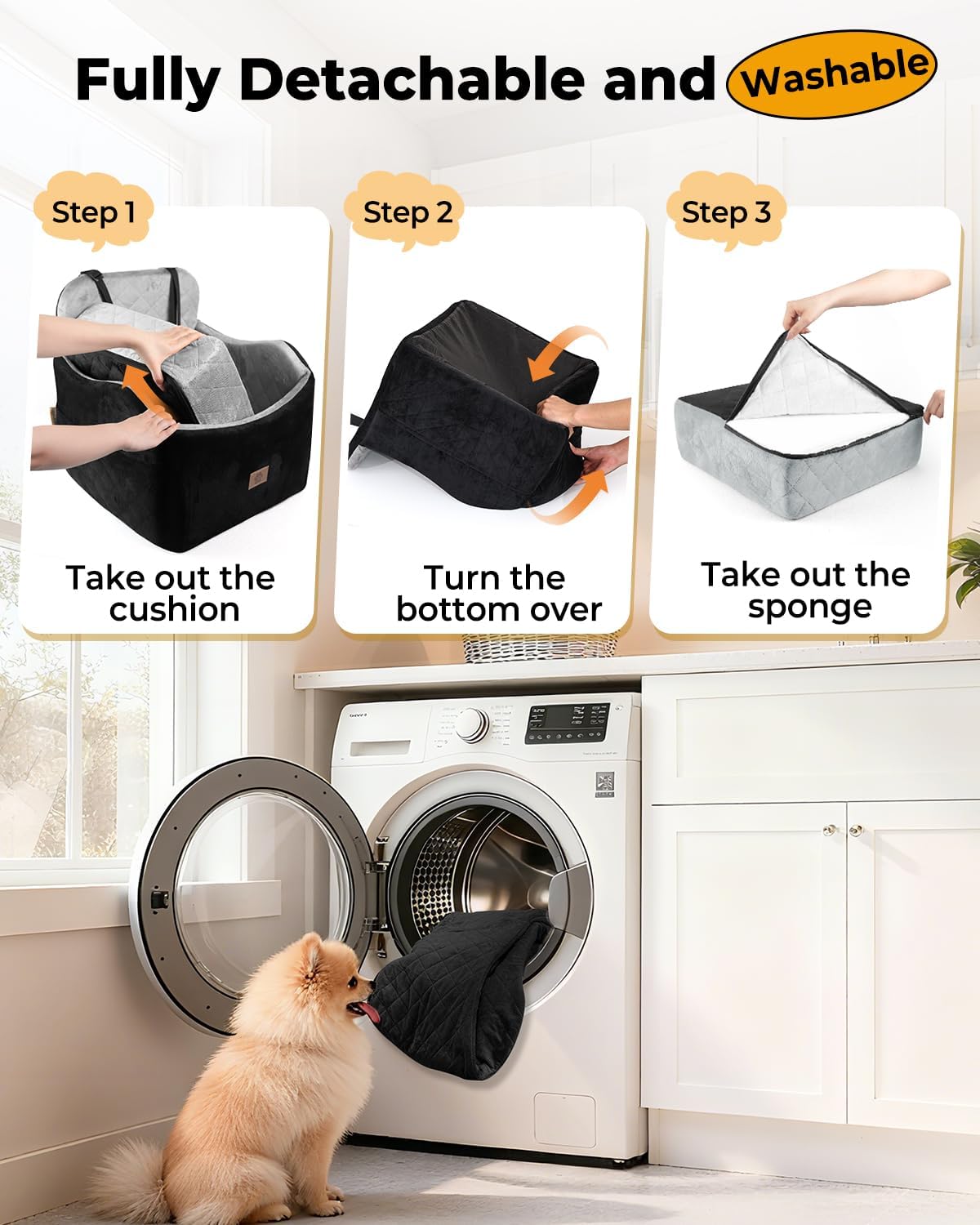 Fully Detachable and Washable

Step 1

Take out the cushion

Step 2

Turn the bottom over

Step 3

Take out the sponge