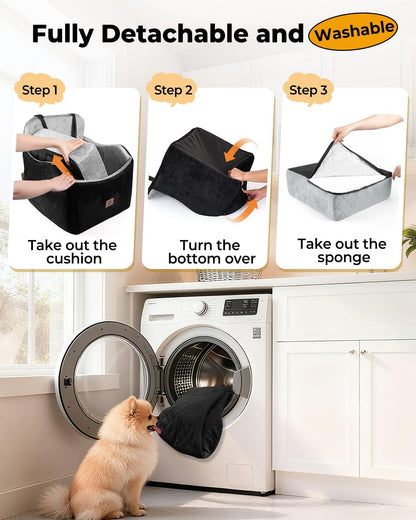 Fully Detachable and Washable

Step 1
Take out the cushion

Step 2
Turn the bottom over

Step 3
Take out the sponge