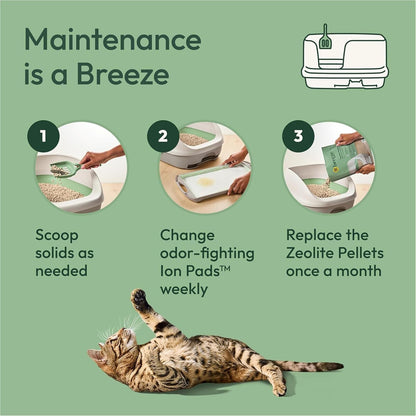 Maintenance is a Breeze

1

Scoop solids as needed

2

Change odor-fighting Ion Pads™ weekly

3

Replace the Zeolite Pellets once a month