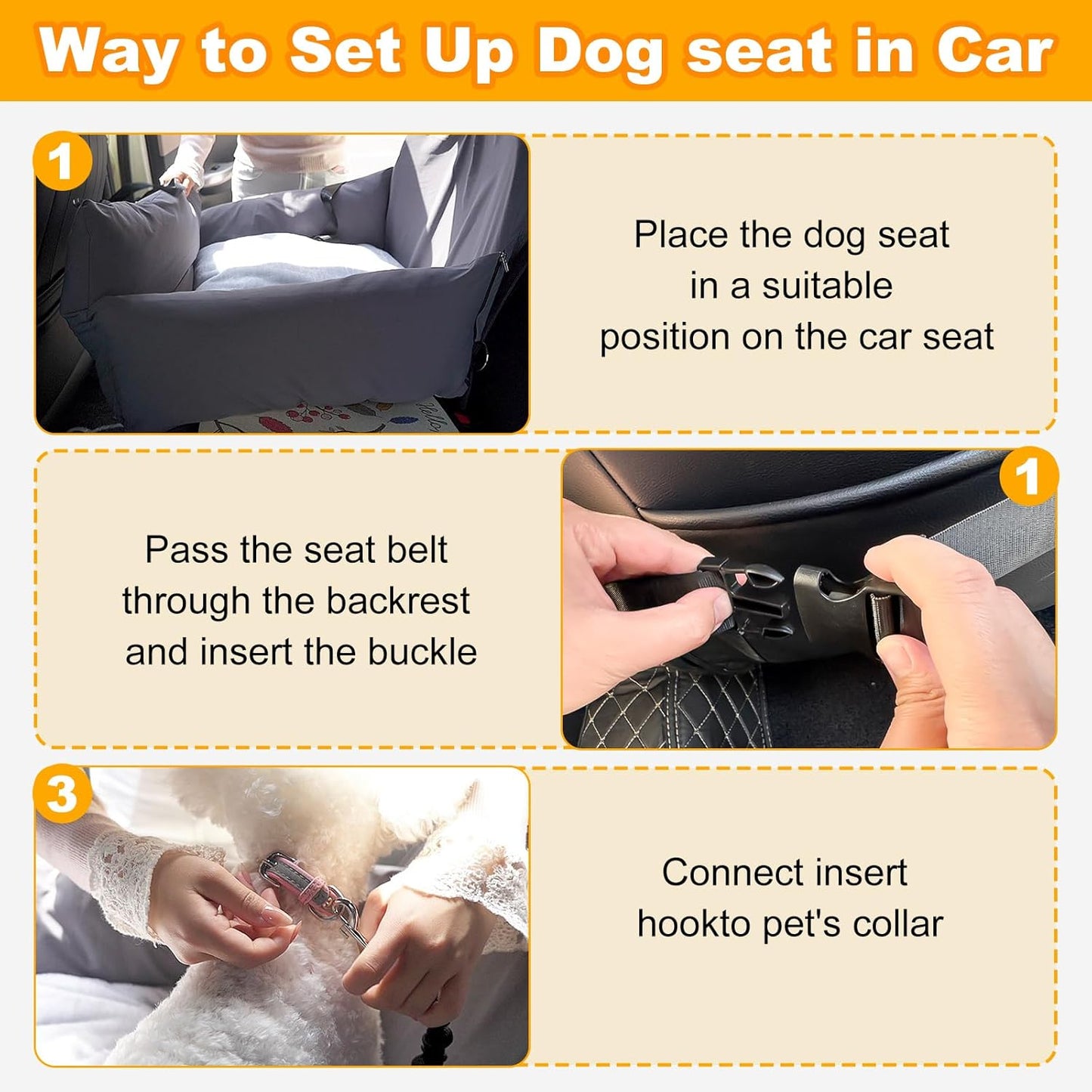 Way to Set Up Dog seat in Car

1

Place the dog seat in a suitable position on the car seat

Pass the seat belt through the backrest and insert the buckle

1

3

Connect insert hookto pet's collar