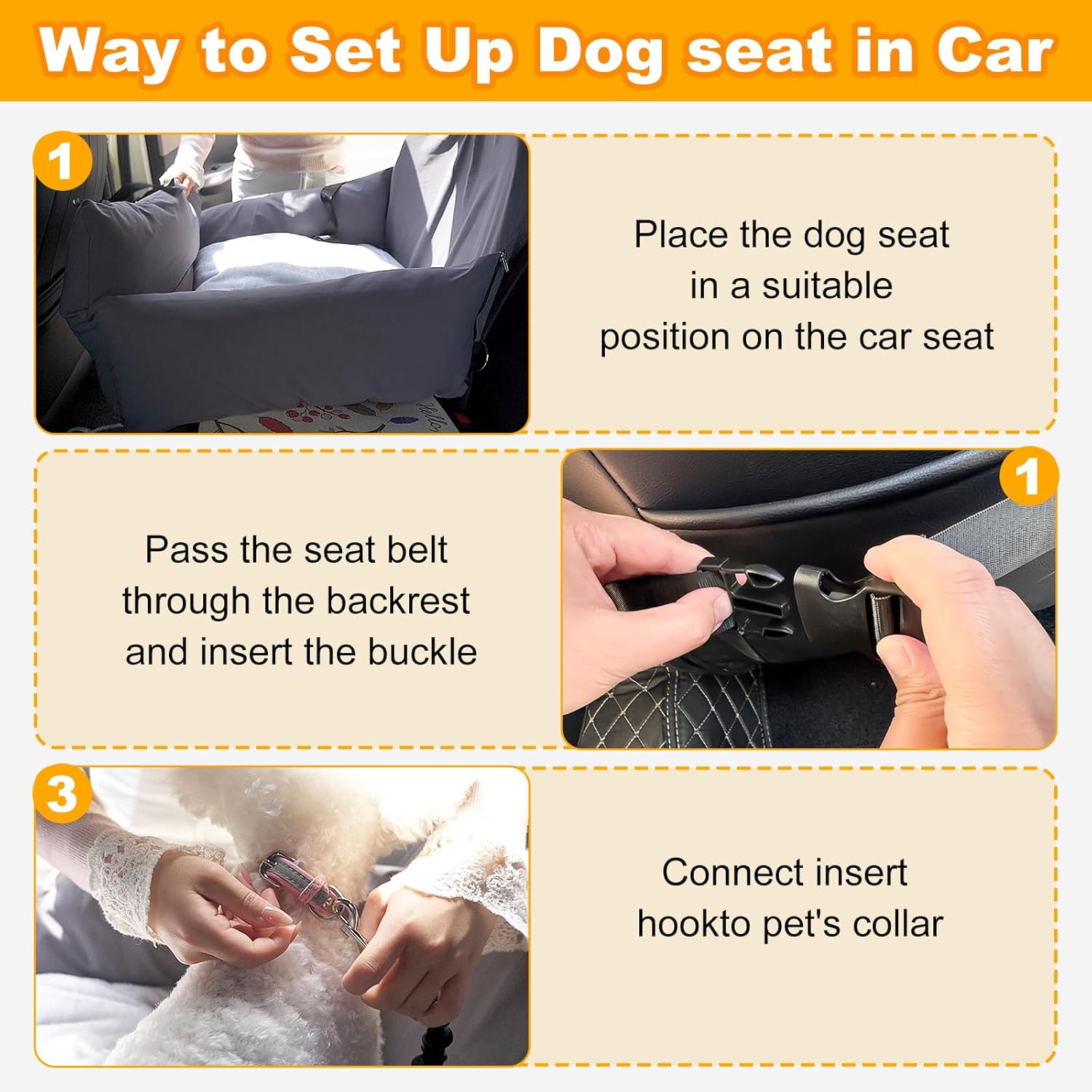 Way to Set Up Dog seat in Car

1

Place the dog seat in a suitable position on the car seat

Pass the seat belt through the backrest and insert the buckle

1

3

Connect insert hookto pet's collar