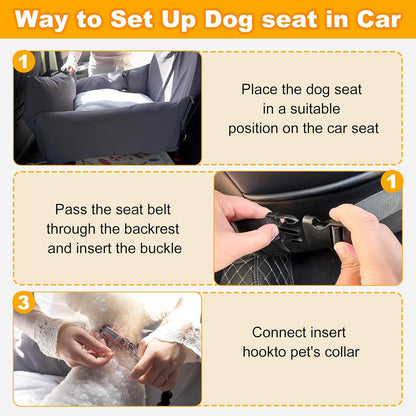 Way to Set Up Dog seat in Car

1

Place the dog seat in a suitable position on the car seat

Pass the seat belt through the backrest and insert the buckle

1

3

Connect insert hookto pet's collar