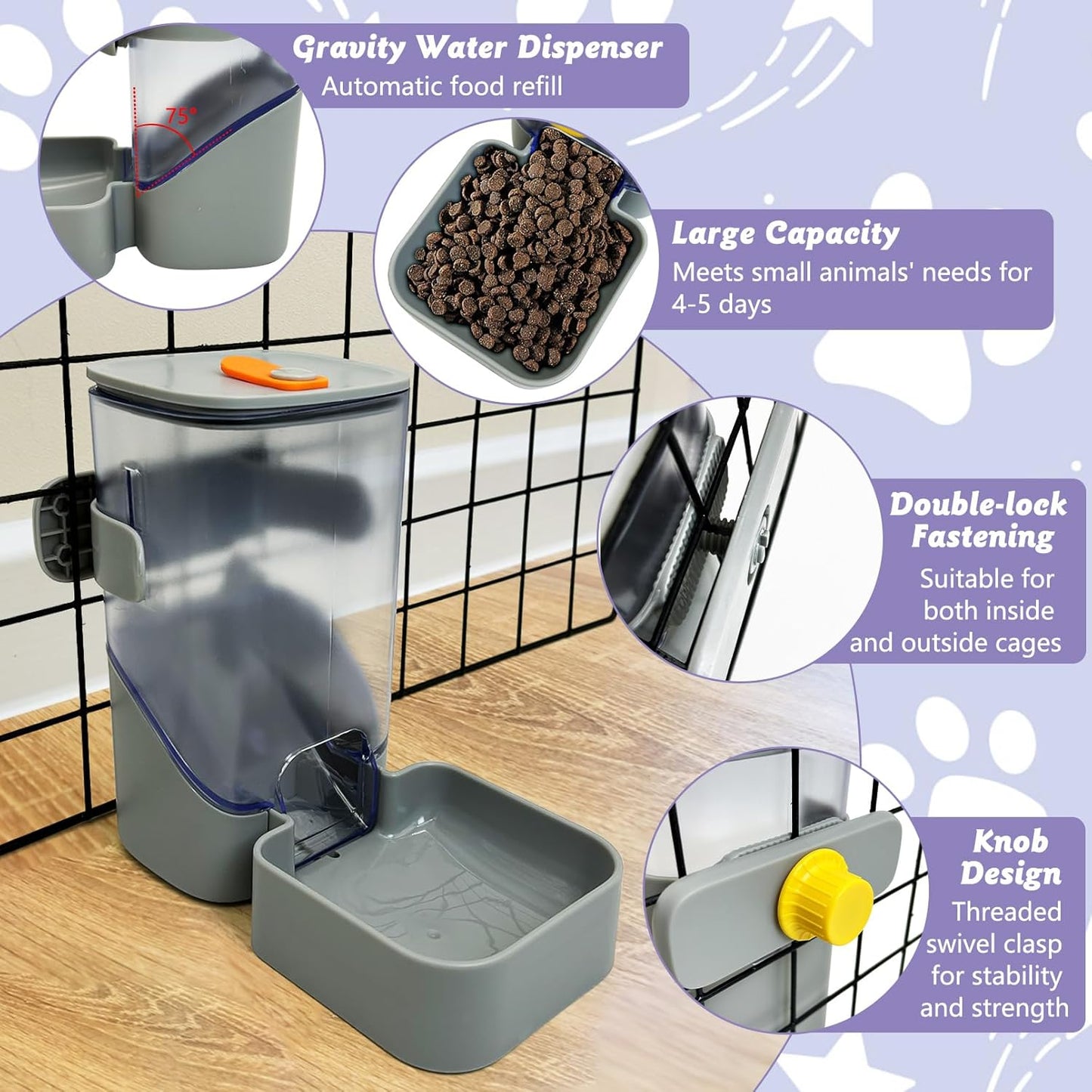 Gravity Water Dispenser
Automatic food refill

75°

Large Capacity
Meets small animals' needs for 4-5 days

Double-lock Fastening
Suitable for both inside and outside cages

Knob Design
Threaded swivel clasp for stability and strength