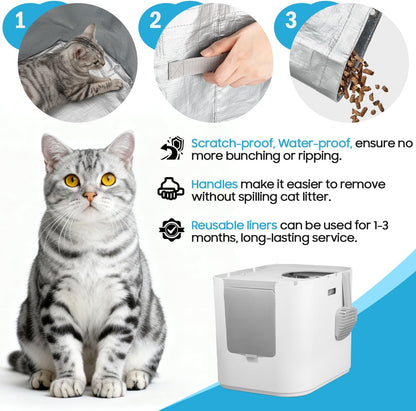 1

2

3

Scratch-proof, Water-proof, ensure no more bunching or ripping.

Handles make it easier to remove without spilling cat litter.

Reusable liners can be used for 1-3 months, long-lasting service.