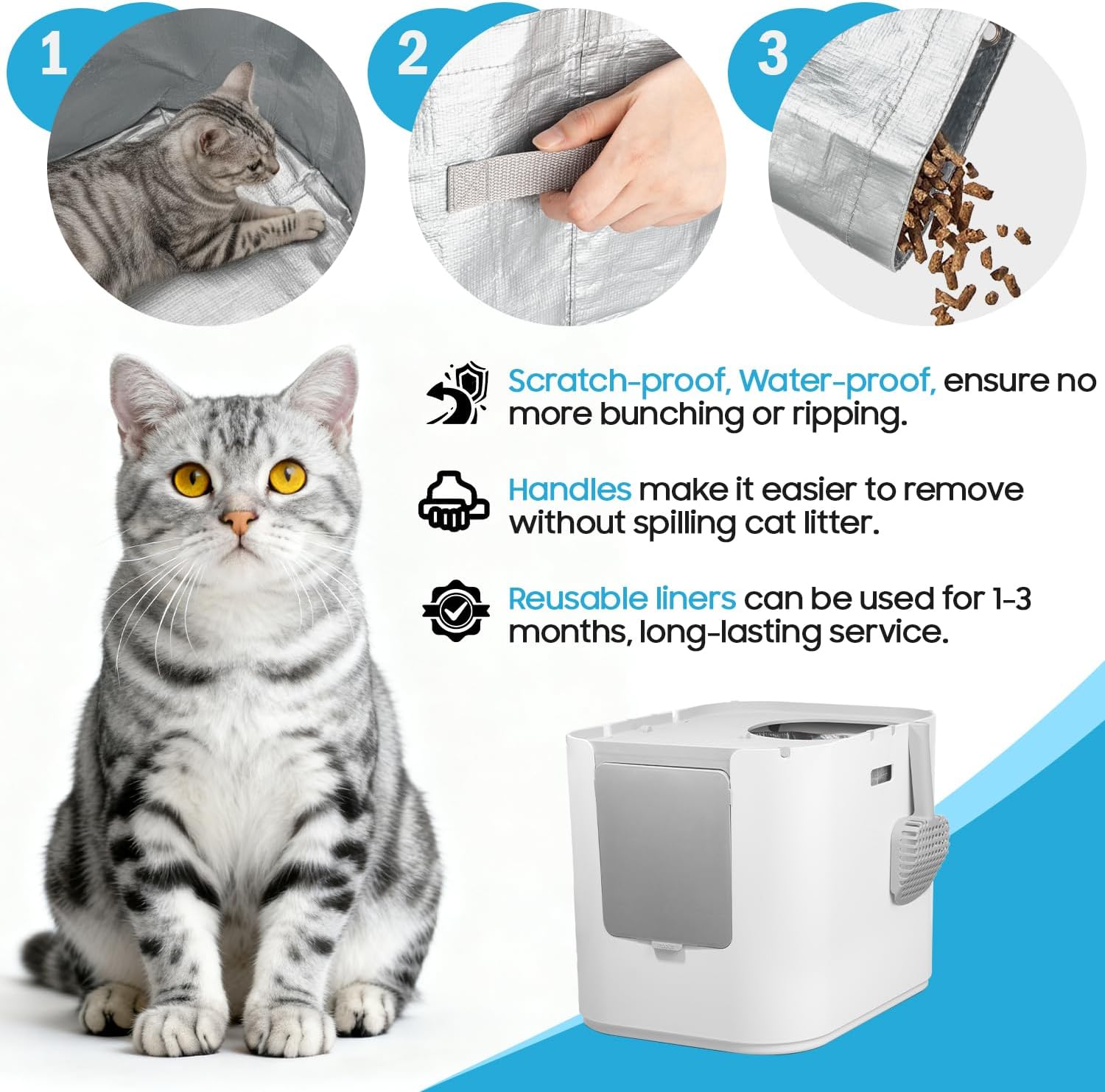 1

2

3

Scratch-proof, Water-proof, ensure no more bunching or ripping.

Handles make it easier to remove without spilling cat litter.

Reusable liners can be used for 1-3 months, long-lasting service.