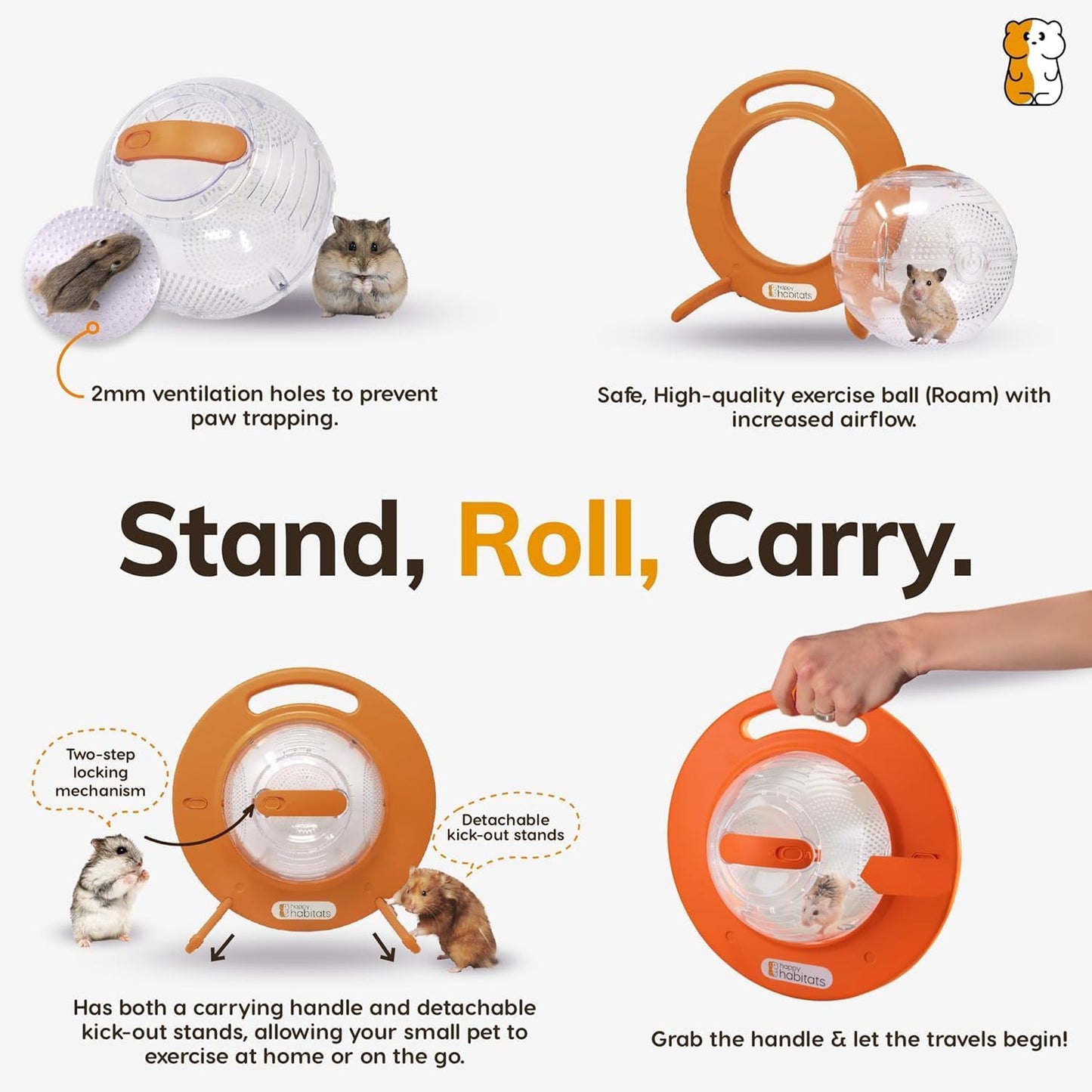 2mm ventilation holes to prevent paw trapping.

happy habitats

Safe, High-quality exercise ball (Roam) with increased airflow.

Stand, Roll, Carry.

Two-step locking mechanism

Detachable kick-out stands

happy habitats

Has both a carrying handle and detachable kick-out stands, allowing your small pet to exercise at home or on the go.

happy habitats

Grab the handle & let the travels begin!