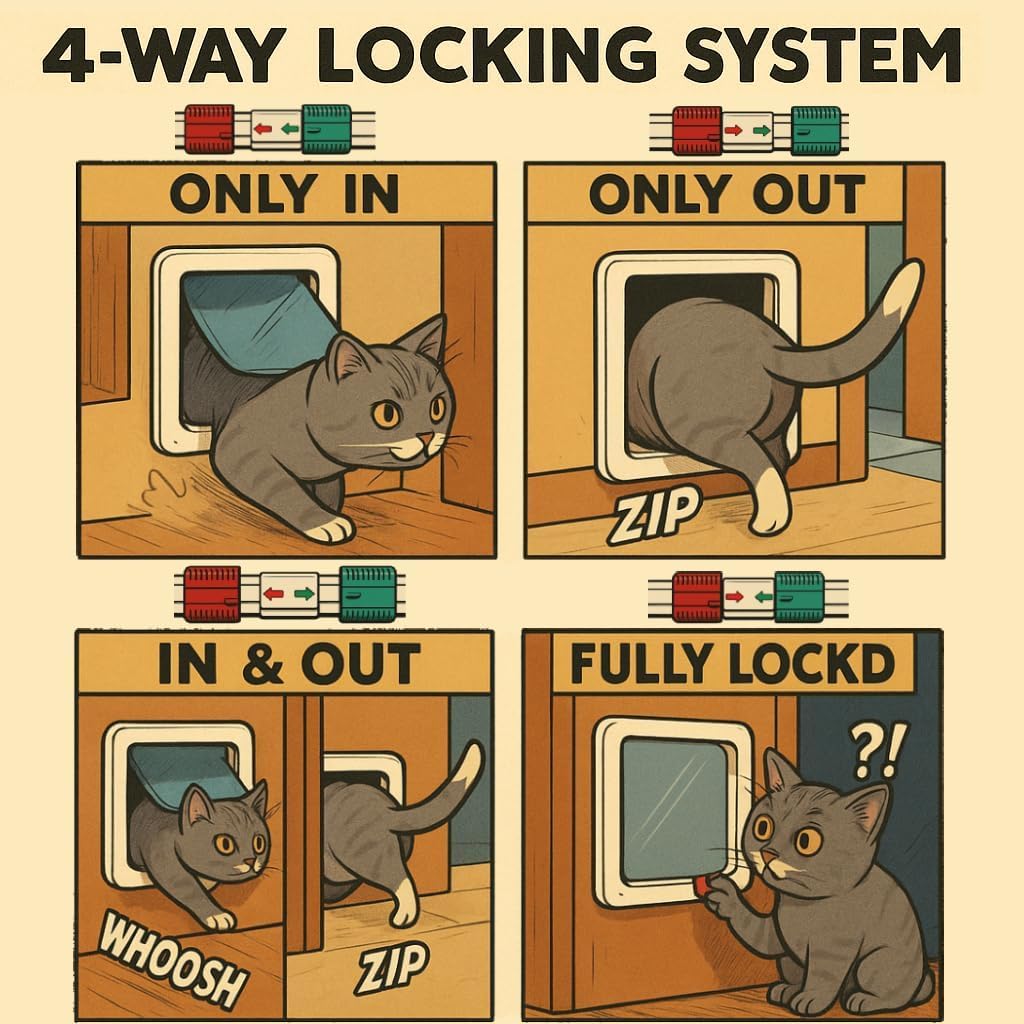 4-WAY LOCKING SYSTEM

ONLY IN

ONLY OUT

ZIP

IN & OUT

WHOOSH

ZIP

FULLY LOCKD

?!