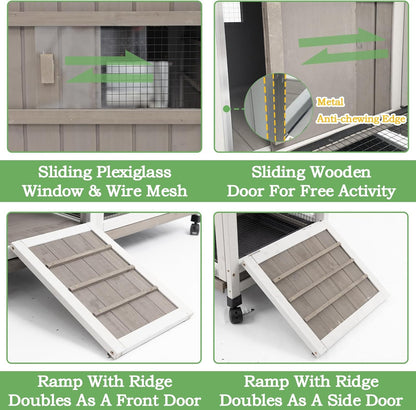 Metal
Anti-chewing Edge

Sliding Plexiglass Window & Wire Mesh

Sliding Wooden Door For Free Activity

Ramp With Ridge Doubles As A Front Door

Ramp With Ridge Doubles As A Side Door