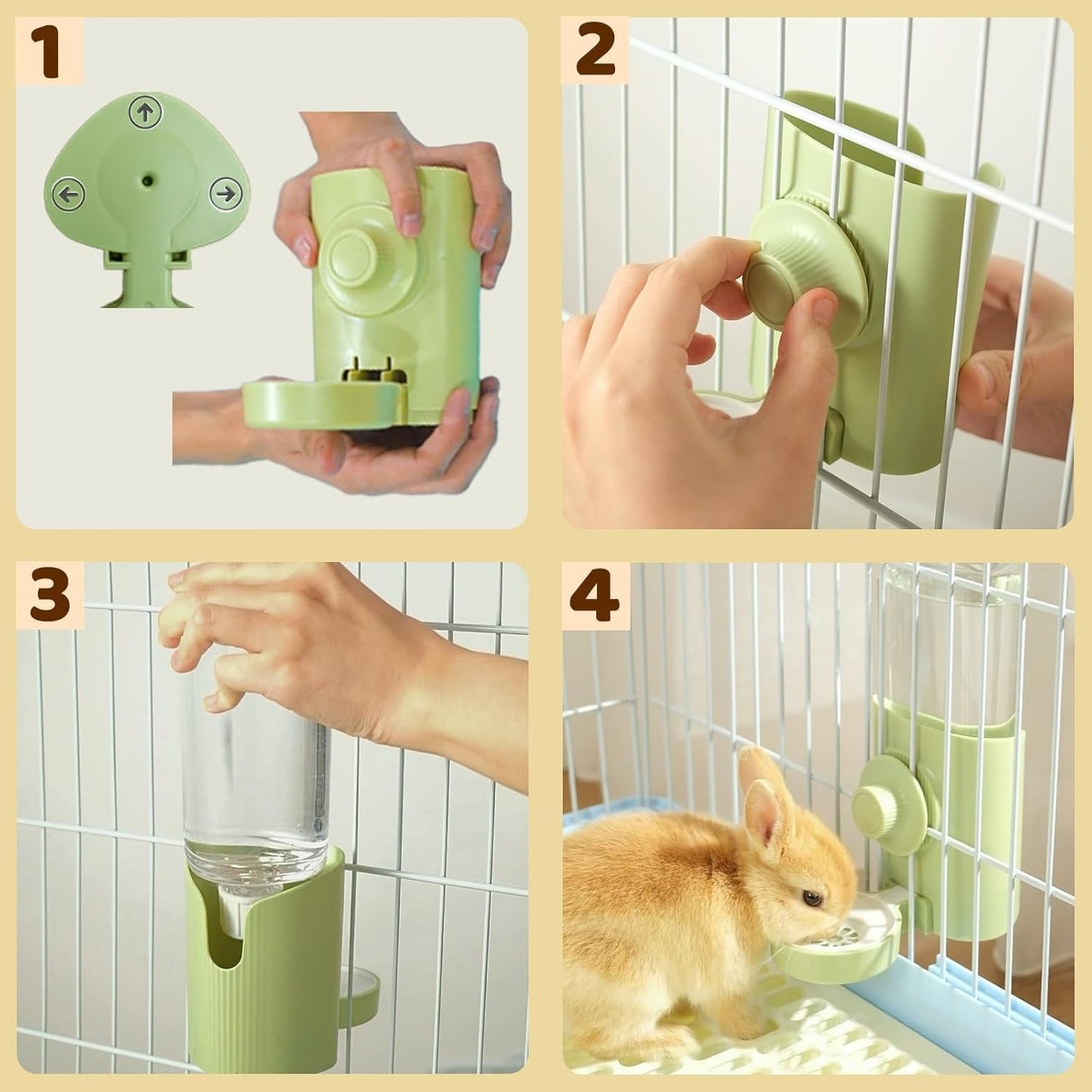 1

2

3

4