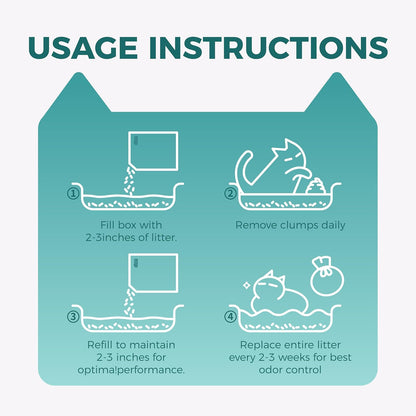 USAGE INSTRUCTIONS

①

Fill box with 2-3inches of litter.

②

Remove clumps daily

③

Refill to maintain 2-3 inches for optima!performance.

④

Replace entire litter every 2-3 weeks for best odor control